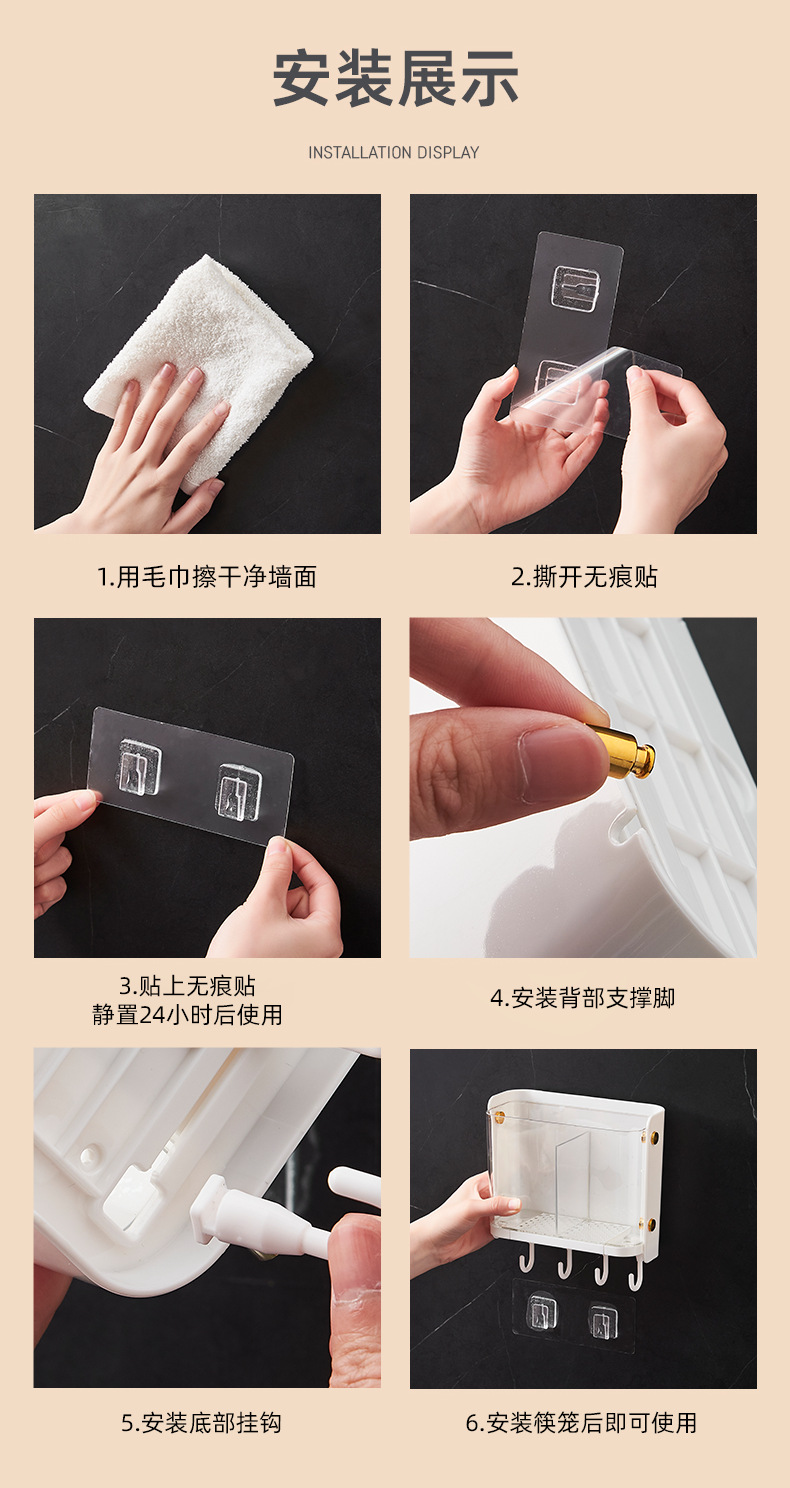 安装展示

INSTALLATION DISPLAY

1.用毛巾擦干净墙面

2.撕开无痕贴

3.贴上无痕贴
静置24小时后使用

4.安装背部支撑脚

5.安装底部挂钩

6.安装筷笼后即可使用