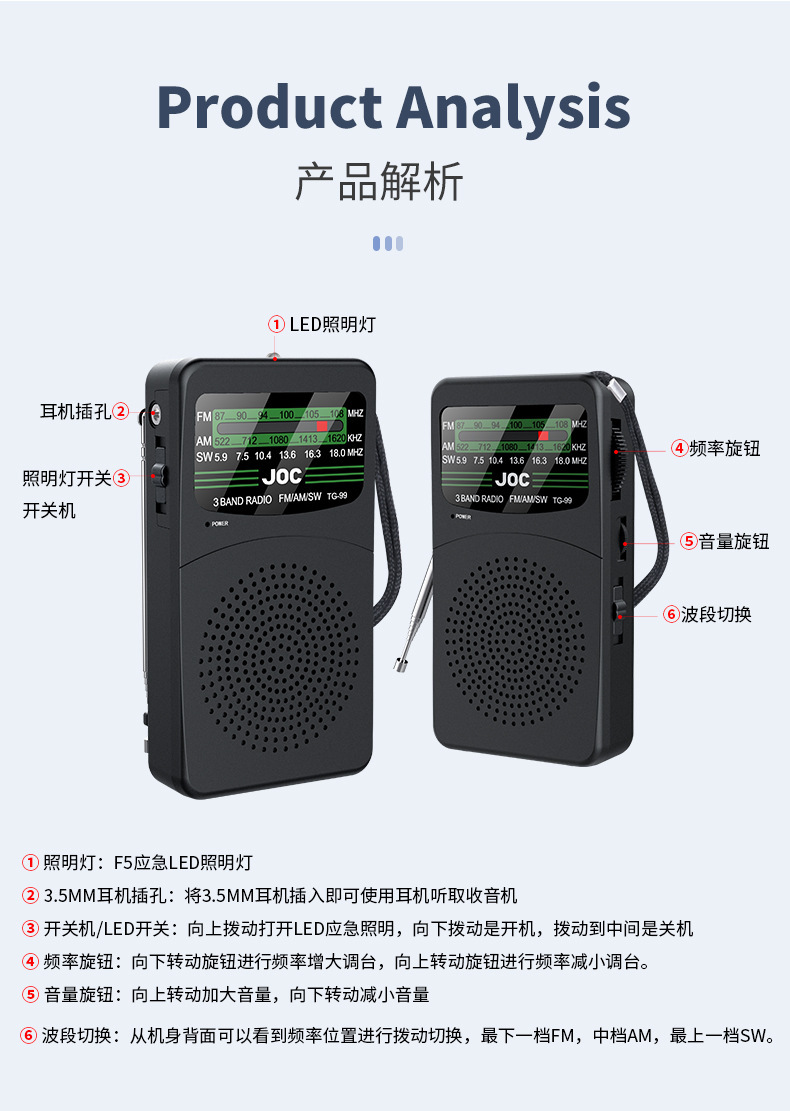 Product Analysis

产品解析

① LED照明灯

耳机插孔②

照明灯开关③
开关机

FM 87 90 94 100 105 108 MHZ
AM 522 712 1080 1413 1620 KHZ
SW 5.9 7.5 10.4 13.6 16.3 18.0 MHZ
JOC
3 BAND RADIO FM/AM/SW TG-99
POWER

FM 87 90 94 100 105 108 MHZ
AM 522 712 1080 1413 1620 KHZ
SW 5.9 7.5 10.4 13.6 16.3 18.0 MHZ
JOC
3 BAND RADIO FM/AM/SW TG-99
POWER

④频率旋钮

⑤音量旋钮

⑥波段切换

① 照明灯：F5应急LED照明灯

② 3.5MM耳机插孔：将3.5MM耳机插入即可使用耳机听取收音机

③ 开关机/LED开关：向上拨动打开LED应急照明，向下拨动是开机，拨动到中间是关机

④ 频率旋钮：向下转动旋钮进行频率增大调台，向上转动旋钮进行频率减小调台。

⑤ 音量旋钮：向上转动加大音量，向下转动减小音量

⑥ 波段切换：从机身背面可以看到频率位置进行拨动切换，最下一档FM，中档AM，最上一档SW。