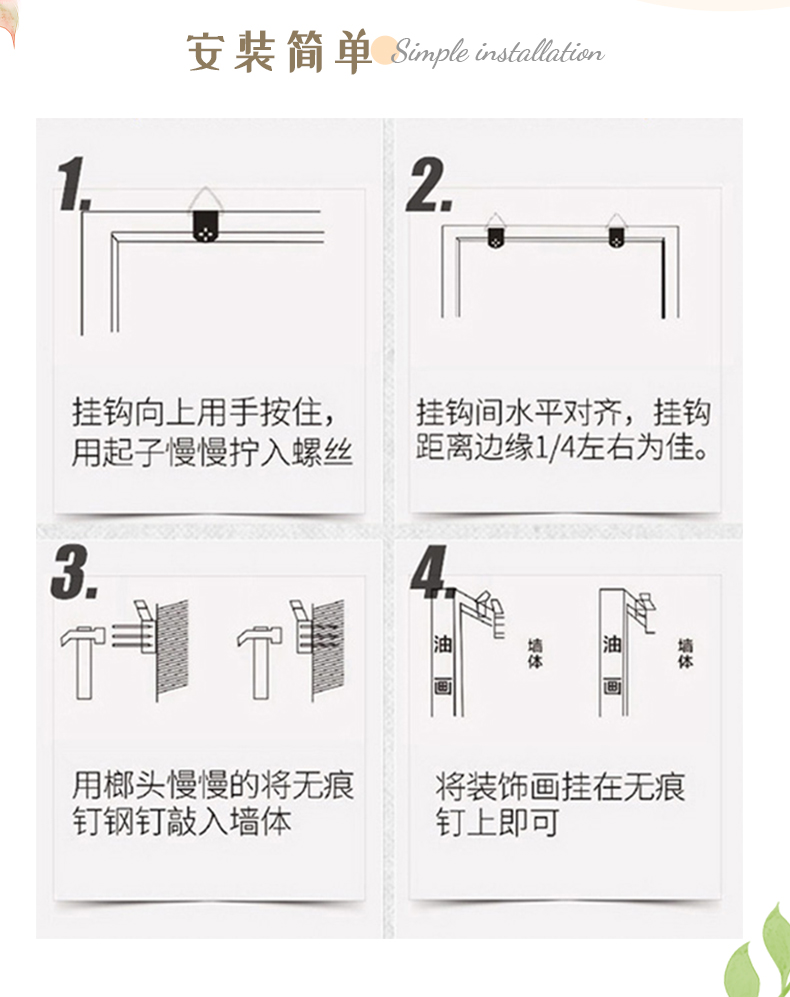 安装简单 Simple installation

1.

挂钩向上用手按住，用起子慢慢拧入螺丝

2.

挂钩间水平对齐，挂钩距离边缘1/4左右为佳。

3.

用榔头慢慢的将无痕钉钢钉敲入墙体

4.

油画

墙体

油画

墙体

将装饰画挂在无痕钉上即可