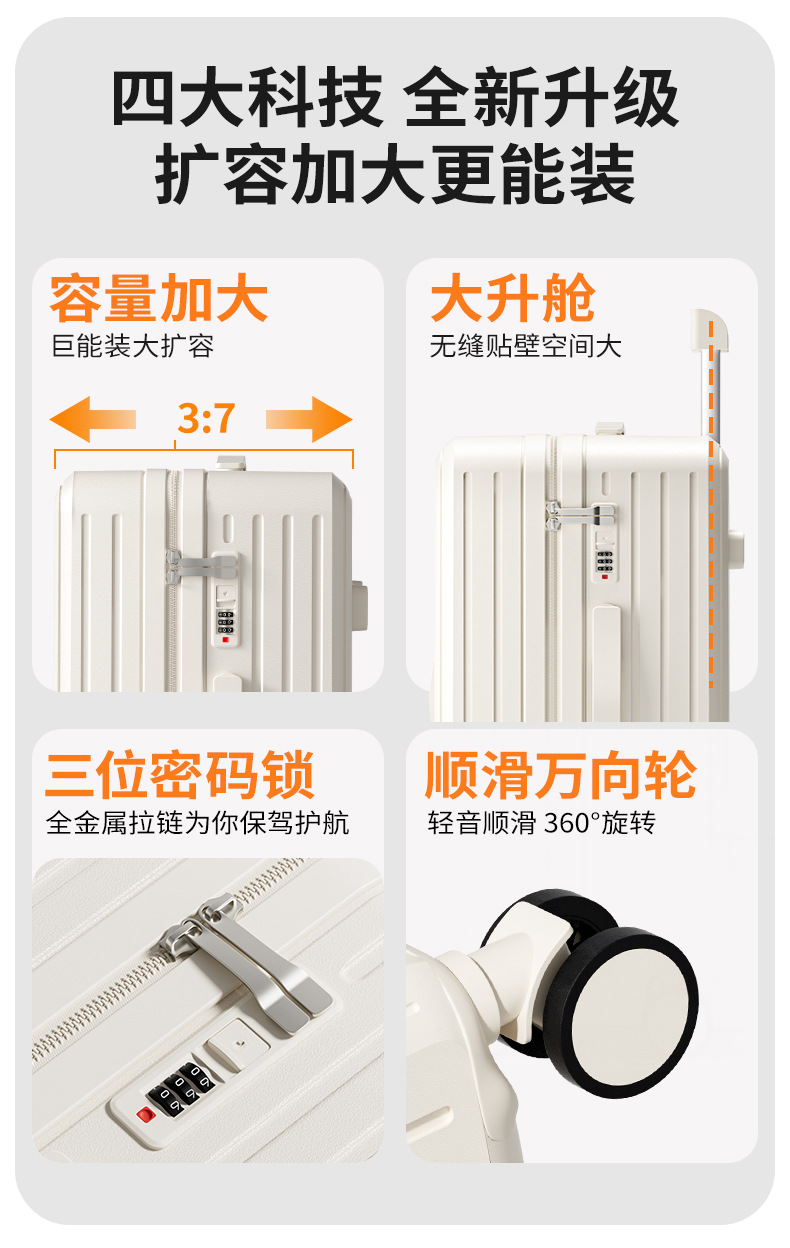 四大科技 全新升级
扩容加大更能装

容量加大
巨能装大扩容

3:7

大升舱
无缝贴壁空间大

三位密码锁
全金属拉链为你保驾护航

顺滑万向轮
轻音顺滑 360°旋转