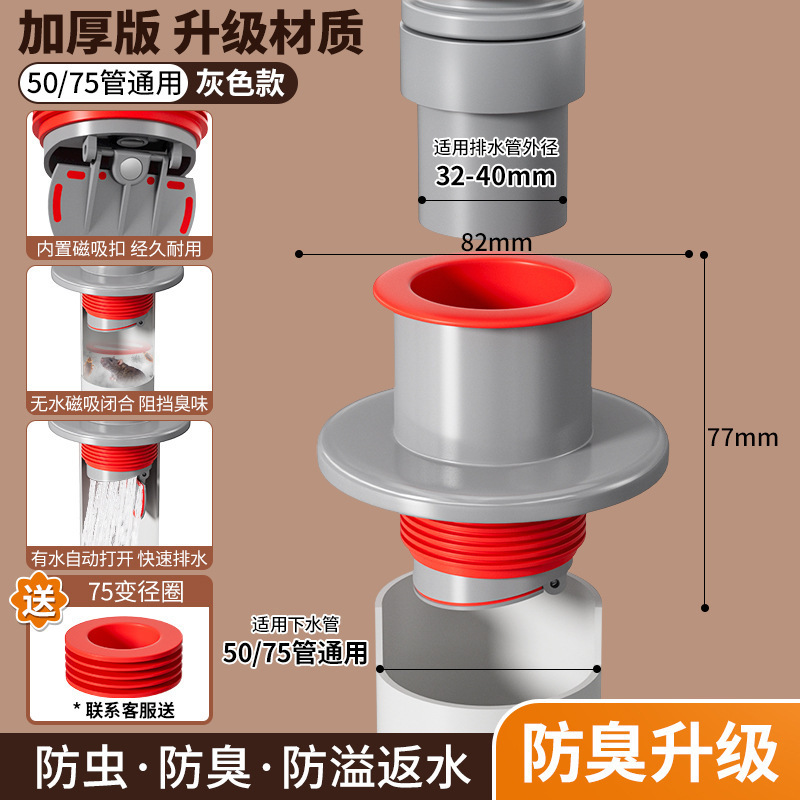 加厚版 升级材质

50/75管通用 灰色款

内置磁吸扣 经久耐用

无水磁吸闭合 阻挡臭味

有水自动打开 快速排水

送

75变径圈

* 联系客服送

适用排水管外径
32-40mm

82mm

77mm

适用下水管
50/75管通用

防虫·防臭·防溢返水

防臭升级