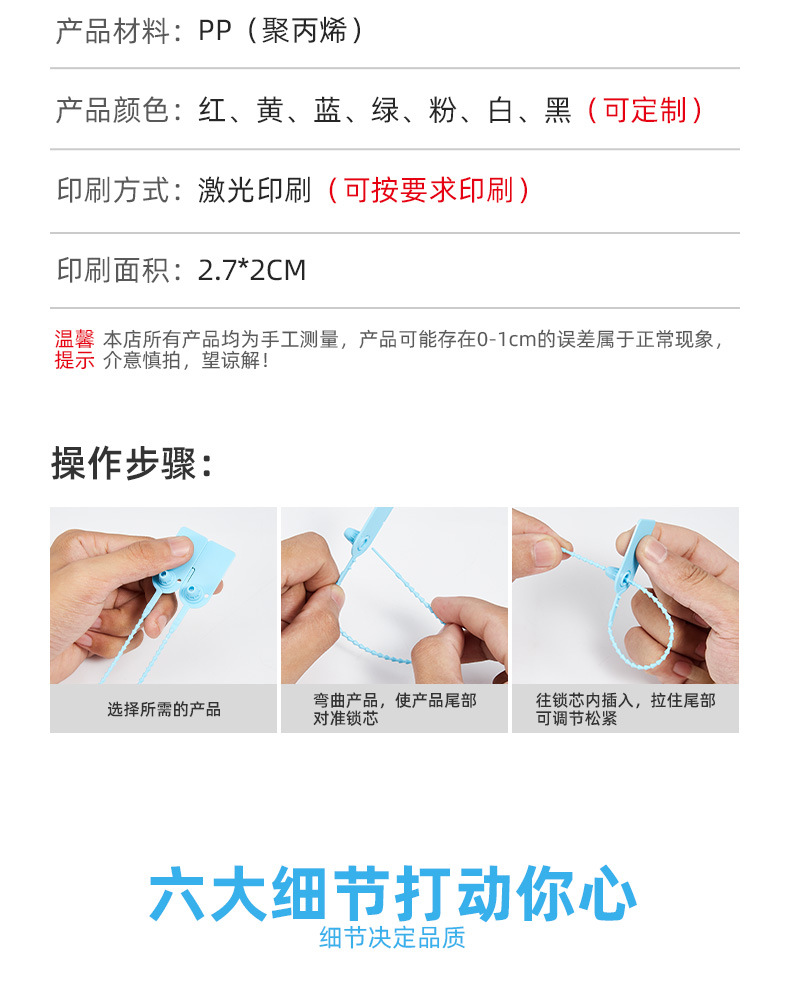 产品材料：PP（聚丙烯）

产品颜色：红、黄、蓝、绿、粉、白、黑（可定制）

印刷方式：激光印刷（可按要求印刷）

印刷面积：2.7*2CM

温馨提示 本店所有产品均为手工测量，产品可能存在0-1cm的误差属于正常现象，介意慎拍，望谅解！

操作步骤：

选择所需的产品

弯曲产品，使产品尾部对准锁芯

往锁芯内插入，拉住尾部可调节松紧

六大细节打动你心

细节决定品质