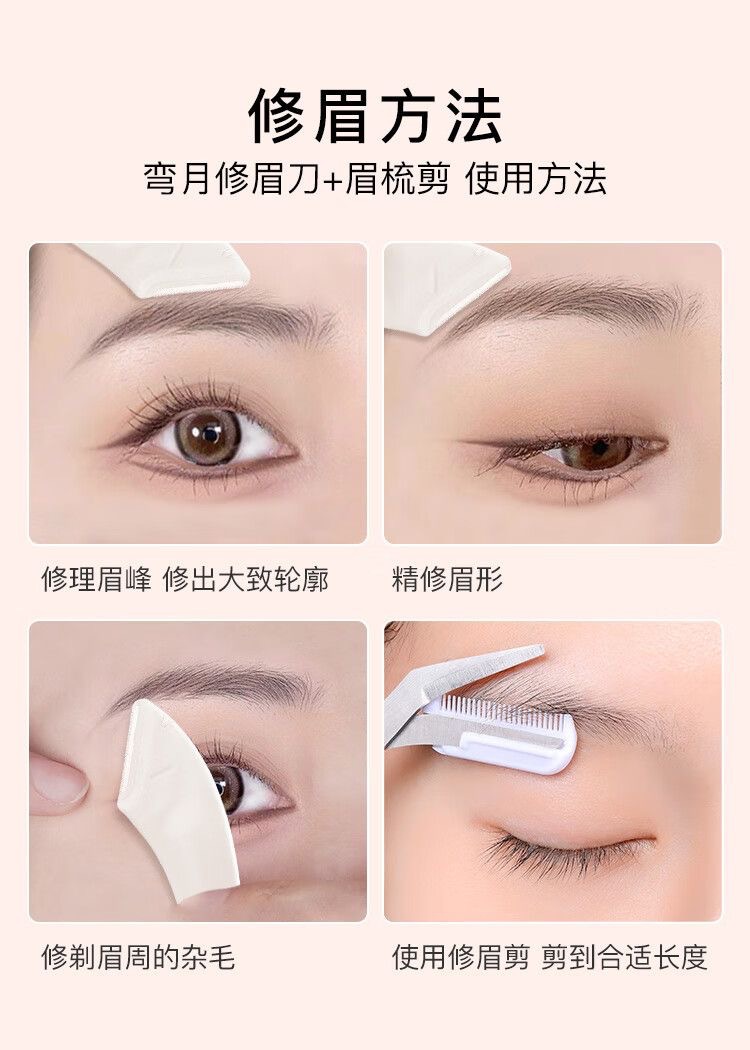 修眉方法
弯月修眉刀+眉梳剪 使用方法

修理眉峰 修出大致轮廓

精修眉形

修剃眉周的杂毛

使用修眉剪 剪到合适长度