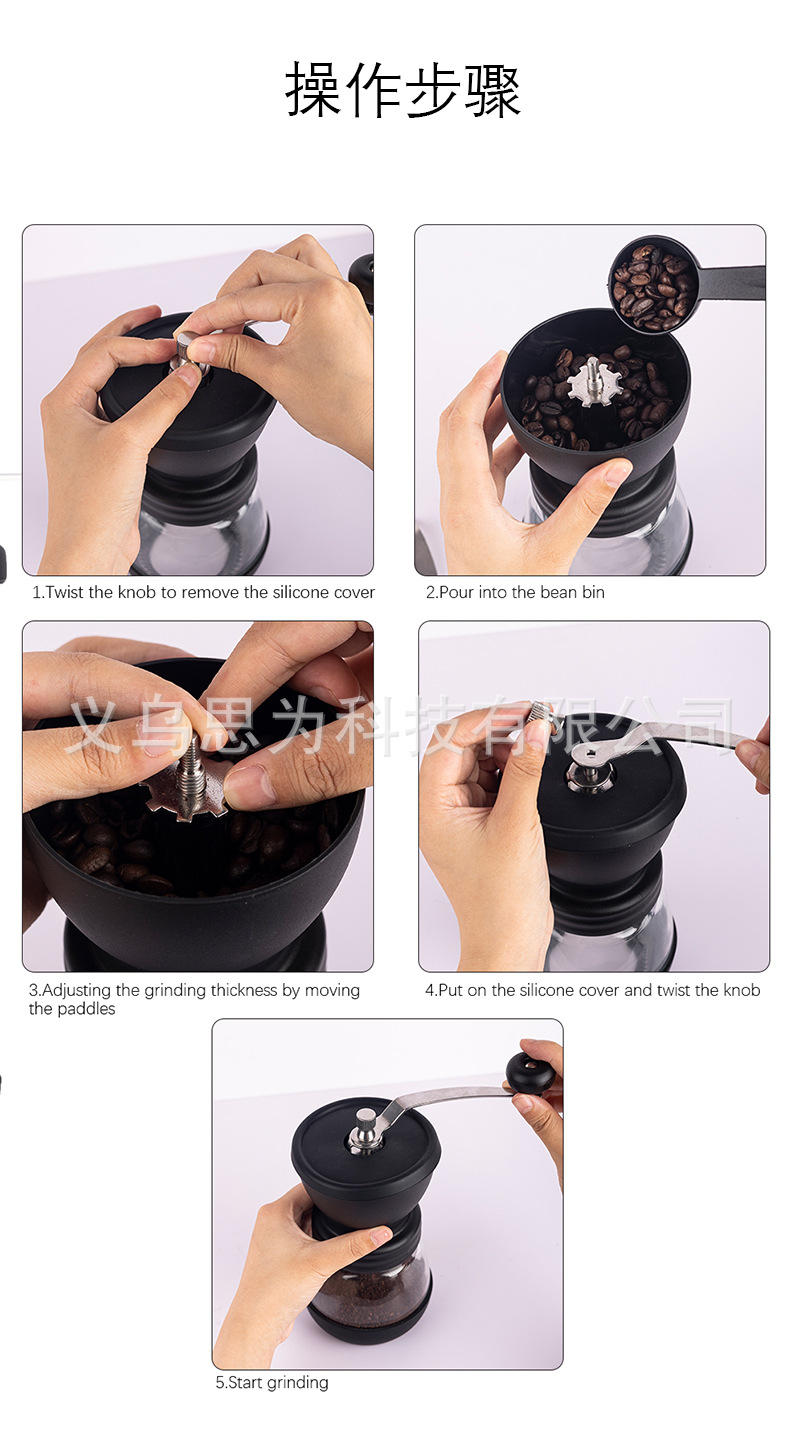 操作步骤

1.Twist the knob to remove the silicone cover

2.Pour into the bean bin

义乌思为科技有限公司

3.Adjusting the grinding thickness by moving the paddles

4.Put on the silicone cover and twist the knob

5.Start grinding