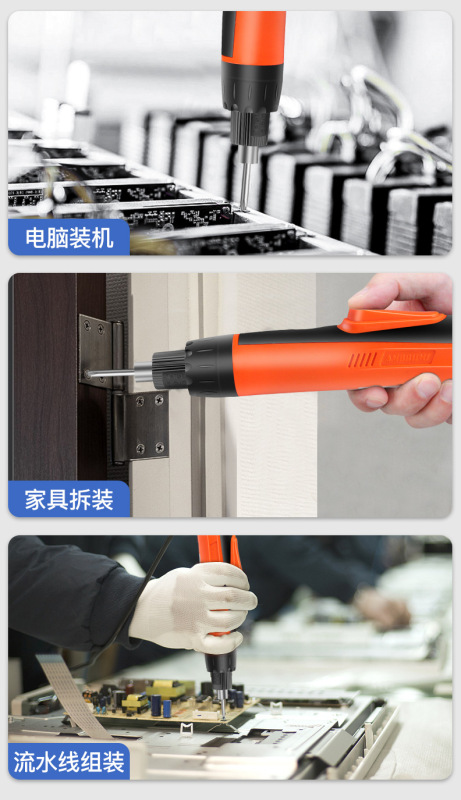 电脑装机

家具拆装

流水线组装