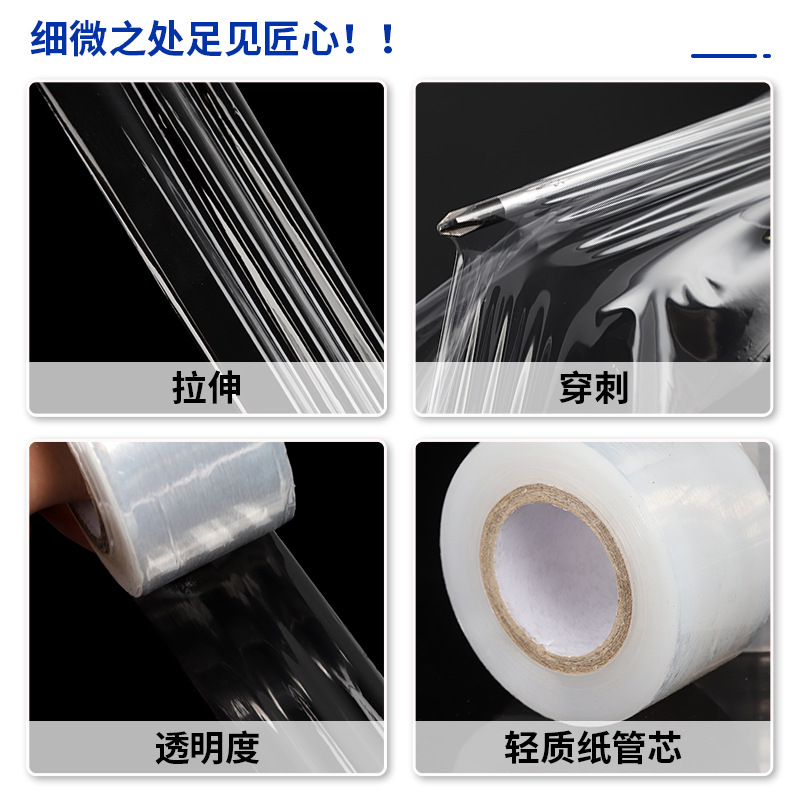 细微之处足见匠心！！

拉伸

穿刺

透明度

轻质纸管芯