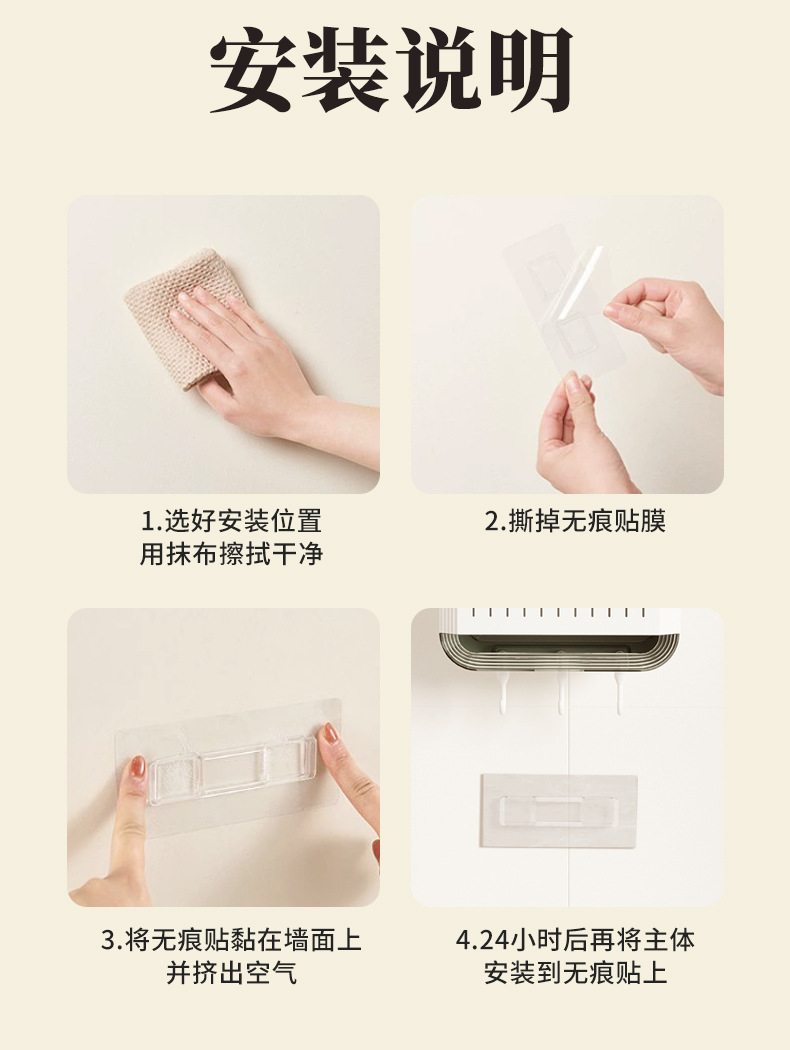 安装说明

1.选好安装位置
用抹布擦拭干净

2.撕掉无痕贴膜

3.将无痕贴黏在墙面上
并挤出空气

4.24小时后再将主体
安装到无痕贴上