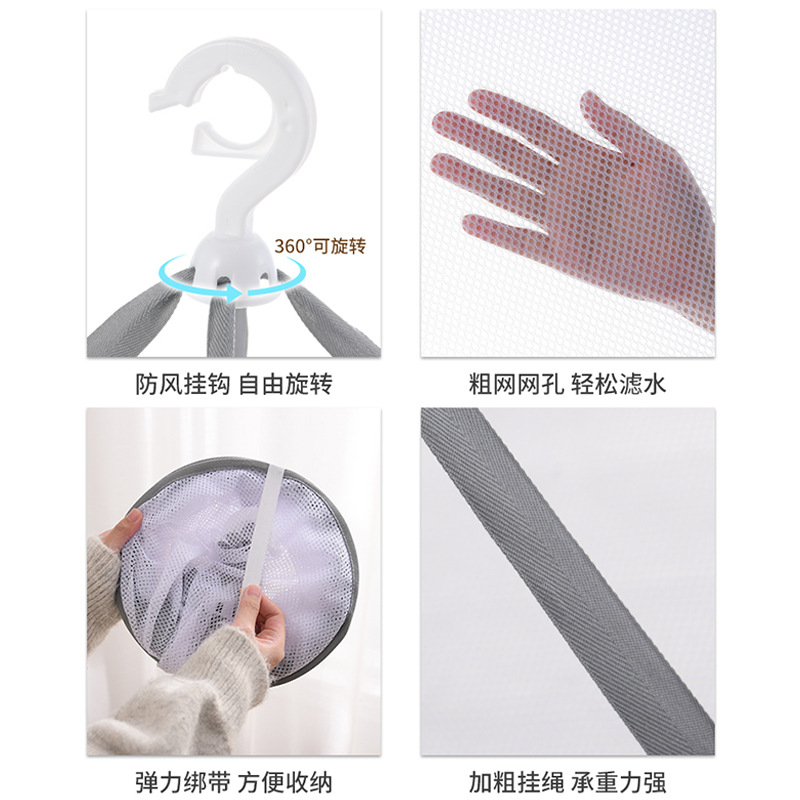 360°可旋转

防风挂钩 自由旋转

粗网网孔 轻松滤水

弹力绑带 方便收纳

加粗挂绳 承重力强