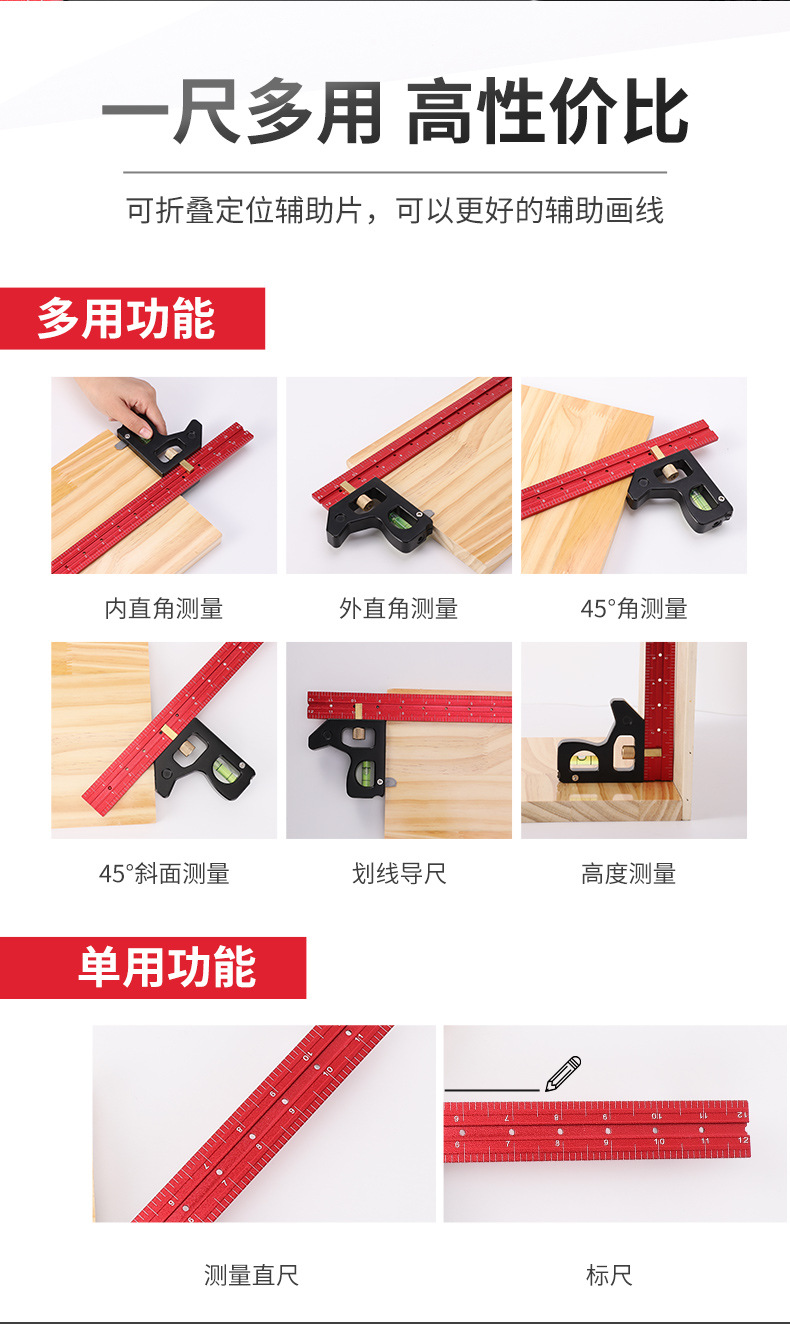 一尺多用 高性价比

可折叠定位辅助片，可以更好的辅助画线

多用功能

内直角测量

外直角测量

45°角测量

45°斜面测量

划线导尺

高度测量

单用功能

测量直尺

标尺