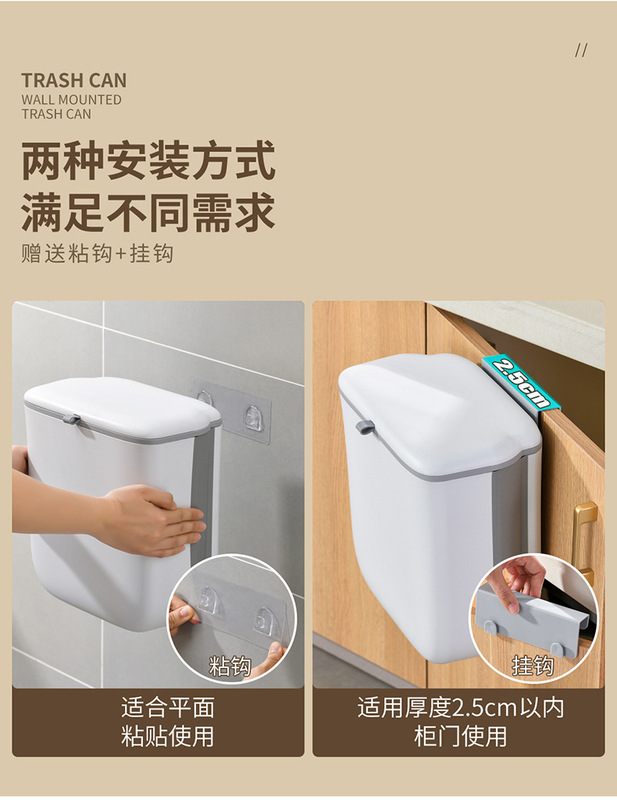 //

TRASH CAN
WALL MOUNTED
TRASH CAN

两种安装方式
满足不同需求

赠送粘钩+挂钩

粘钩

适合平面
粘贴使用

2.5cm

挂钩

适用厚度2.5cm以内
柜门使用