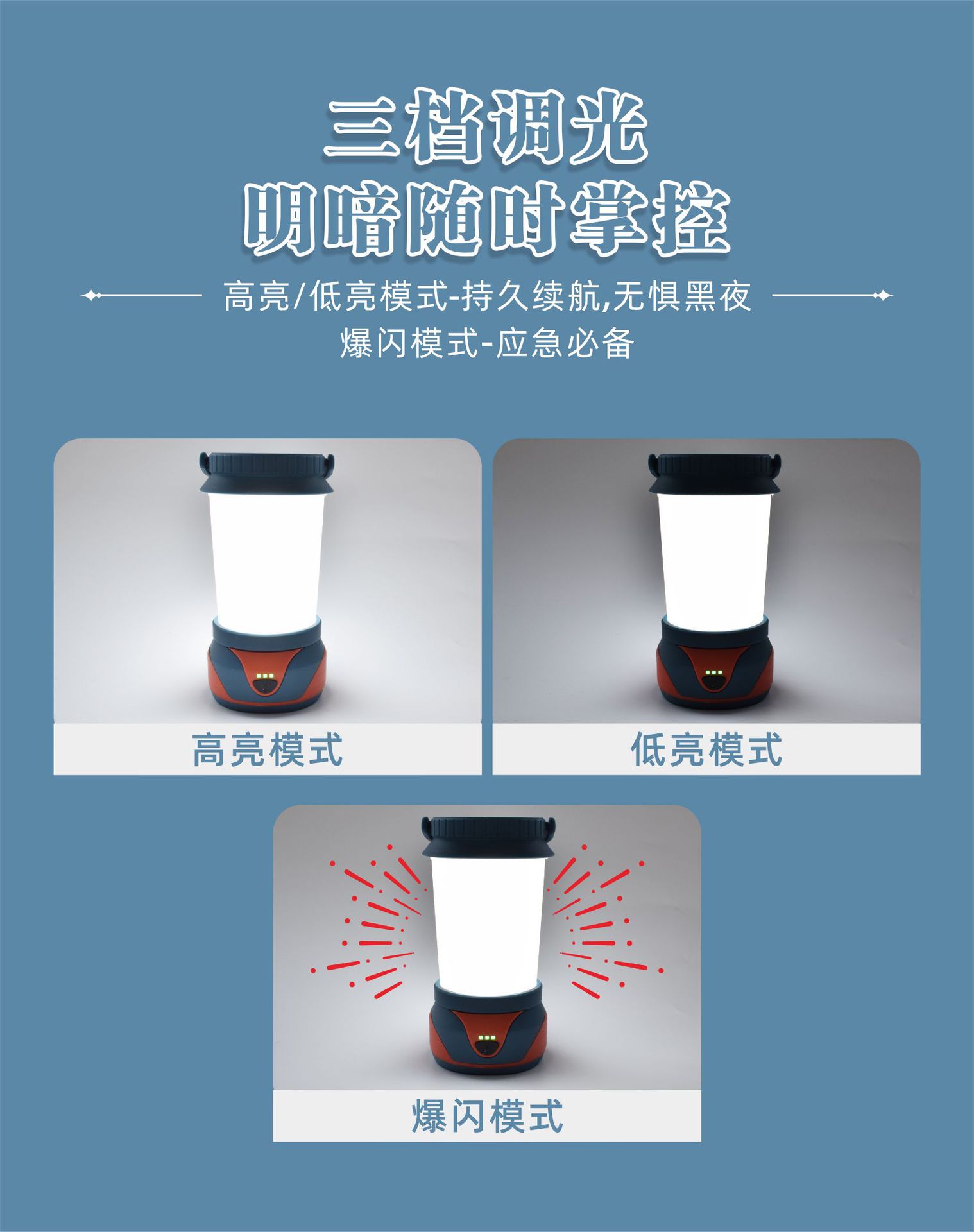 三档调光
明暗随时掌控

高亮/低亮模式-持久续航,无惧黑夜
爆闪模式-应急必备

高亮模式

低亮模式

爆闪模式