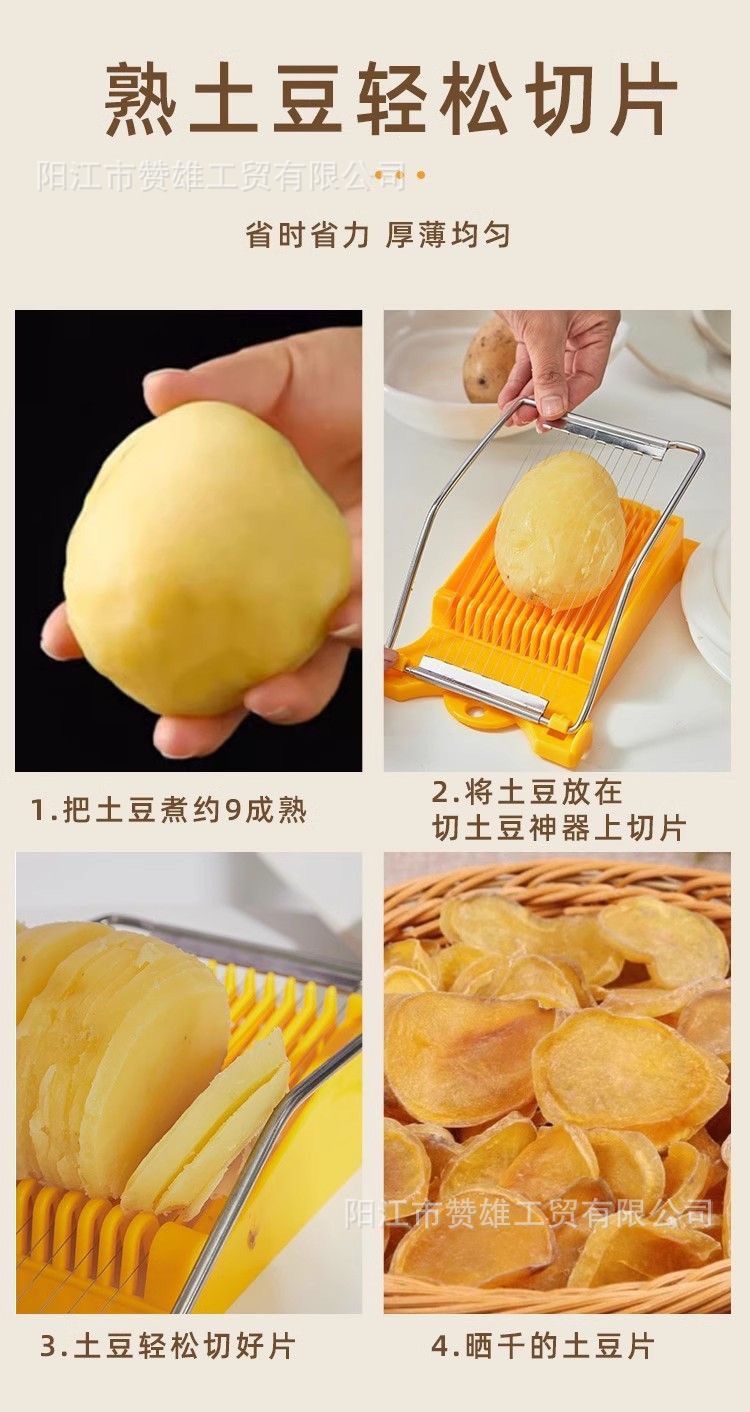 熟土豆轻松切片

阳江市赞雄工贸有限公司

省时省力 厚薄均匀

1.把土豆煮约9成熟

2.将土豆放在切土豆神器上切片

3.土豆轻松切好片

阳江市赞雄工贸有限公司

4.晒干的土豆片