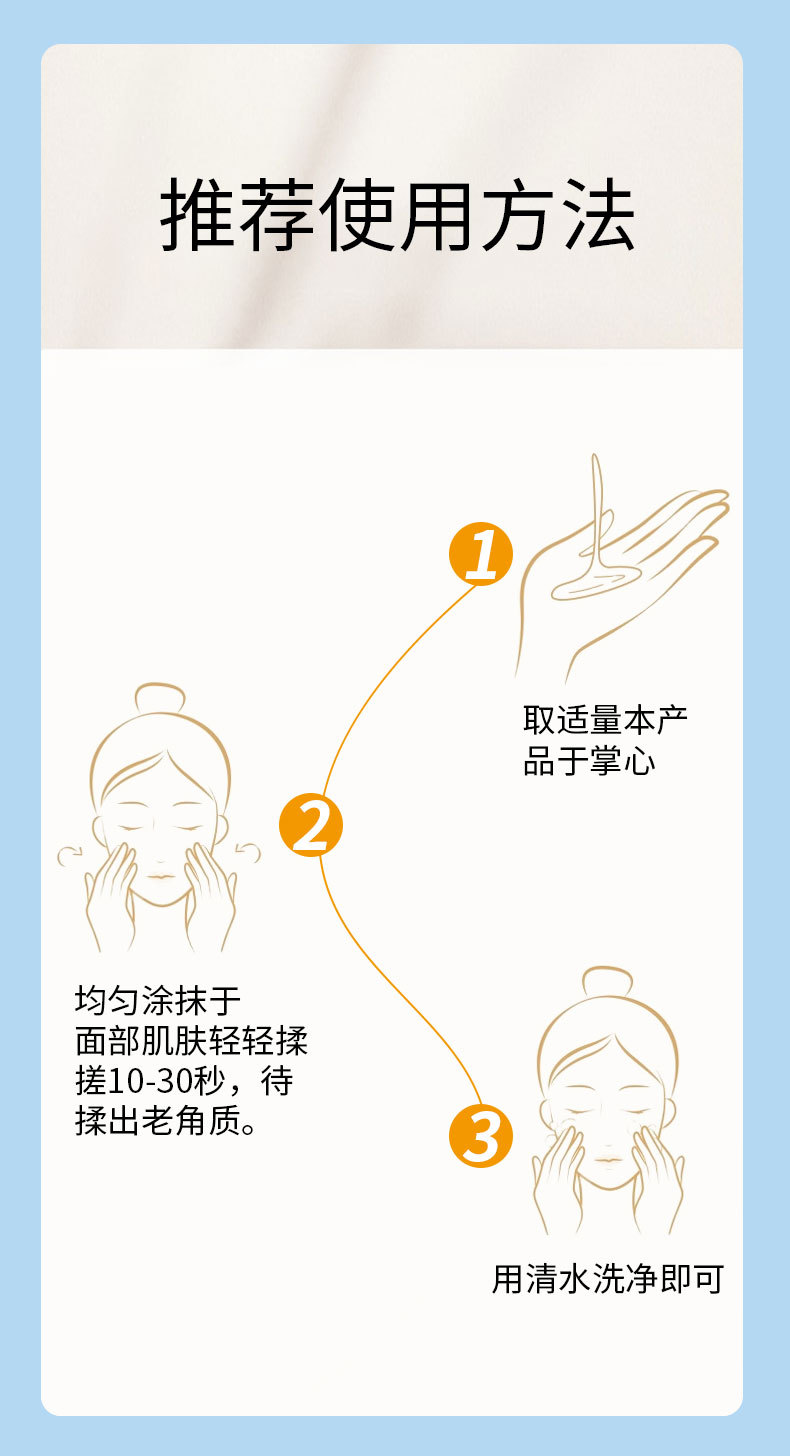 推荐使用方法

1

取适量本产品于掌心

2

均匀涂抹于面部肌肤轻轻揉搓10-30秒，待揉出老角质。

3

用清水洗净即可