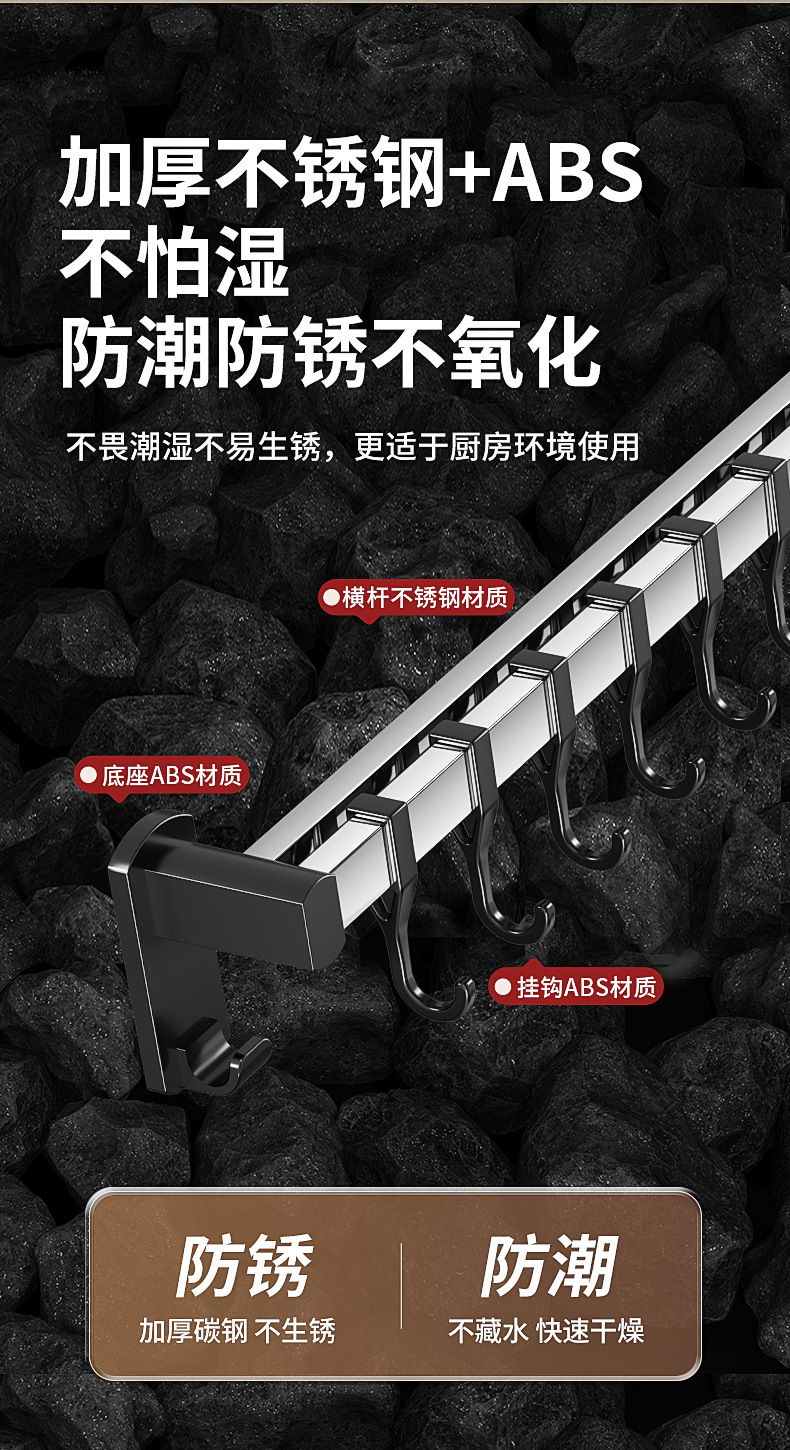 加厚不锈钢+ABS
不怕湿
防潮防锈不氧化

不畏潮湿不易生锈，更适于厨房环境使用

横杆不锈钢材质

底座ABS材质

挂钩ABS材质

防锈
加厚碳钢 不生锈

防潮
不藏水 快速干燥