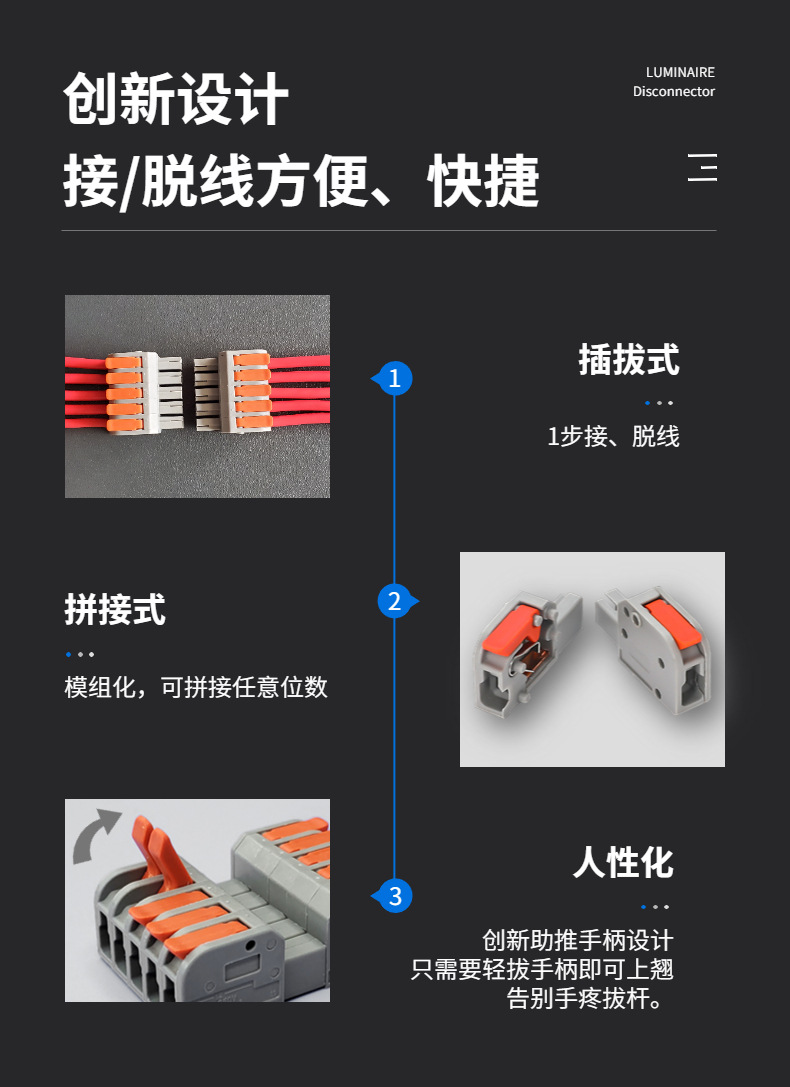 创新设计
接/脱线方便、快捷

LUMINAIRE
Disconnector

1

插拔式

1步接、脱线

2

拼接式

模组化，可拼接任意位数

3

人性化

创新助推手柄设计
只需要轻拔手柄即可上翘
告别手疼拔杆。