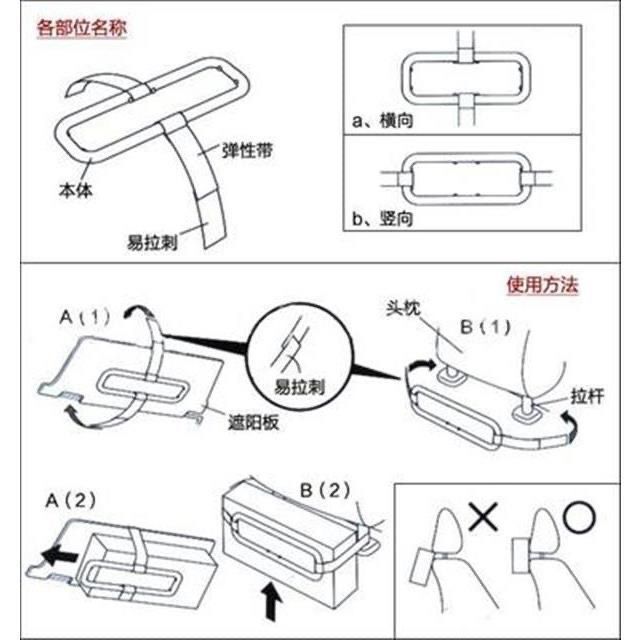 各部位名称

弹性带

本体

易拉刺

a、横向

b、竖向

使用方法

A（1）

易拉刺

遮阳板

头枕

B（1）

拉杆

A（2）

B（2）

×

○