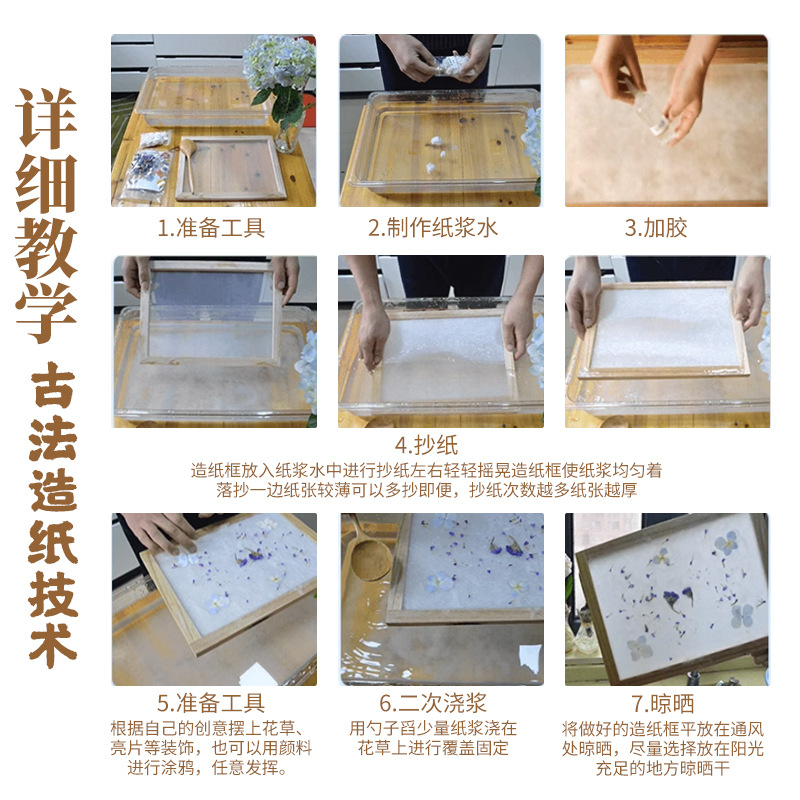 详细教学

古法造纸技术

1.准备工具

2.制作纸浆水

3.加胶

4.抄纸

造纸框放入纸浆水中进行抄纸左右轻轻摇晃造纸框使纸浆均匀着落抄一边纸张较薄可以多抄即便，抄纸次数越多纸张越厚

5.准备工具

根据自己的创意摆上花草、亮片等装饰，也可以用颜料进行涂鸦，任意发挥。

6.二次浇浆

用勺子舀少量纸浆浇在花草上进行覆盖固定

7.晾晒

将做好的造纸框平放在通风处晾晒，尽量选择放在阳光充足的地方晾晒干