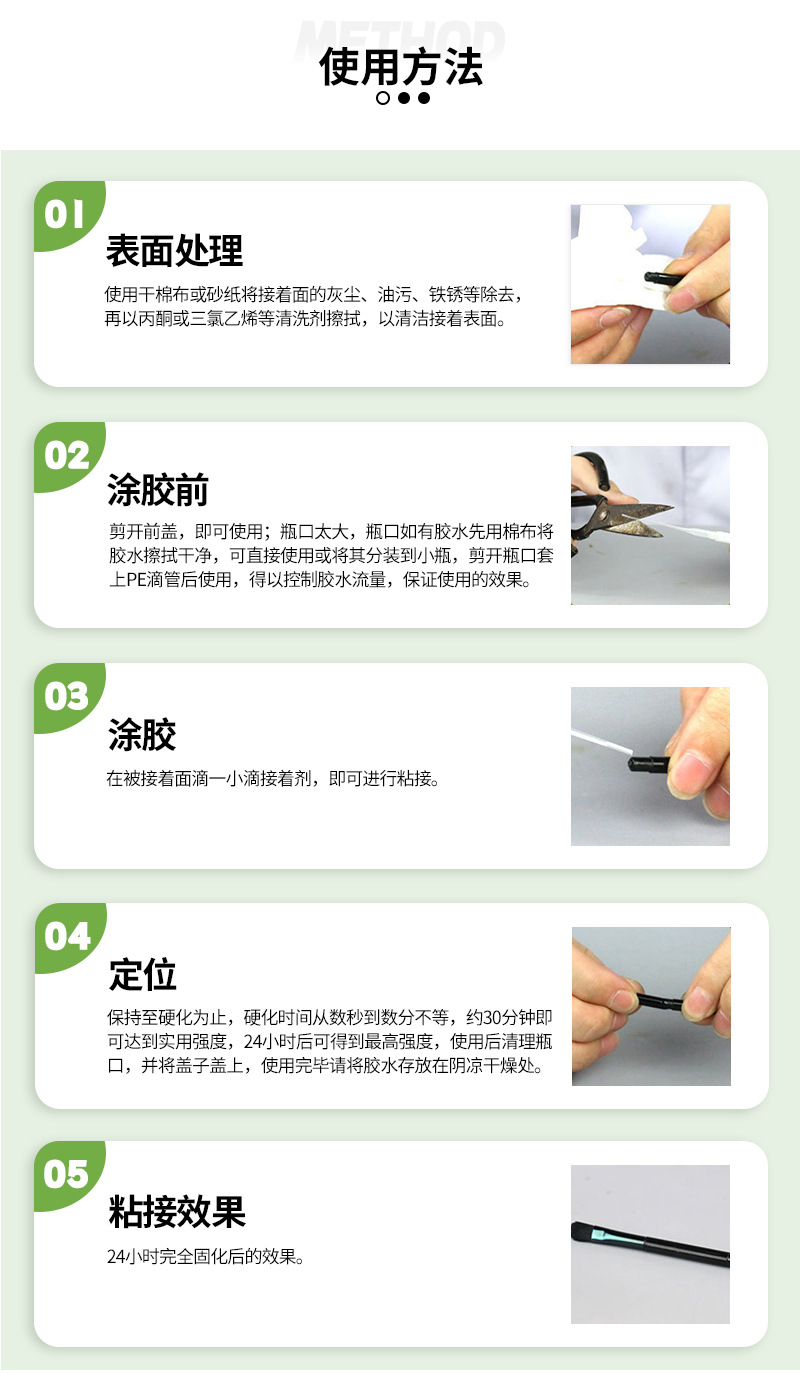 METHOD

使用方法

01

表面处理

使用干棉布或砂纸将接着面的灰尘、油污、铁锈等除去，再以丙酮或三氯乙烯等清洗剂擦拭，以清洁接着表面。

02

涂胶前

剪开前盖，即可使用；瓶口太大，瓶口如有胶水先用棉布将胶水擦拭干净，可直接使用或将其分装到小瓶，剪开瓶口套上PE滴管后使用，得以控制胶水流量，保证使用的效果。

03

涂胶

在被接着面滴一小滴接着剂，即可进行粘接。

04

定位

保持至硬化为止，硬化时间从数秒到数分不等，约30分钟即可达到实用强度，24小时后可得到最高强度，使用后清理瓶口，并将盖子盖上，使用完毕请将胶水存放在阴凉干燥处。

05

粘接效果

24小时完全固化后的效果。