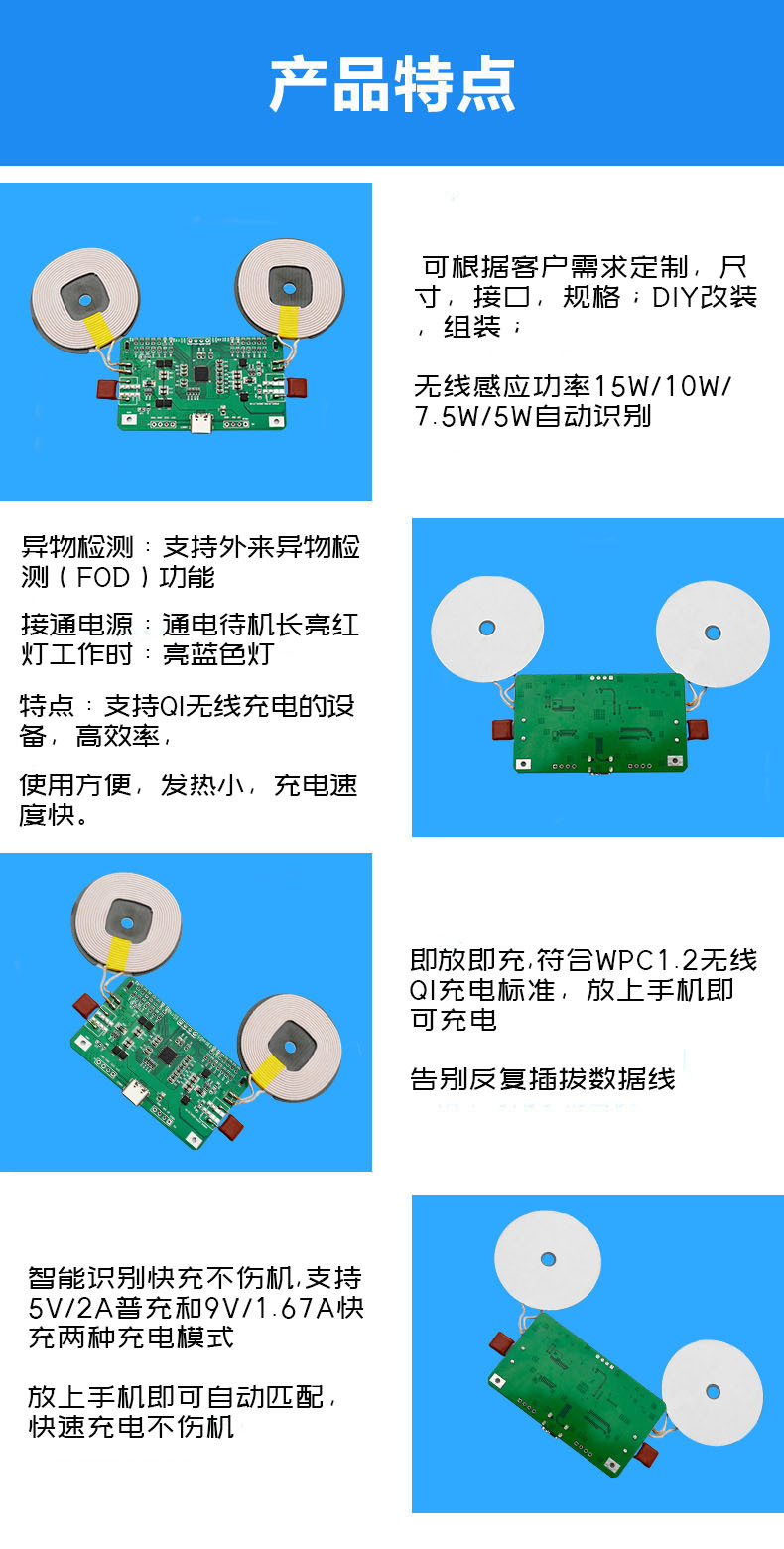 产品特点

可根据客户需求定制，尺寸，接口，规格；DIY改装，组装；

无线感应功率15W/10W/7.5W/5W自动识别

异物检测：支持外来异物检测（FOD）功能

接通电源：通电待机长亮红灯工作时：亮蓝色灯

特点：支持QI无线充电的设备，高效率，

使用方便，发热小，充电速度快。

即放即充,符合WPC1.2无线QI充电标准，放上手机即可充电

告别反复插拔数据线

智能识别快充不伤机,支持5V/2A普充和9V/1.67A快充两种充电模式

放上手机即可自动匹配，快速充电不伤机