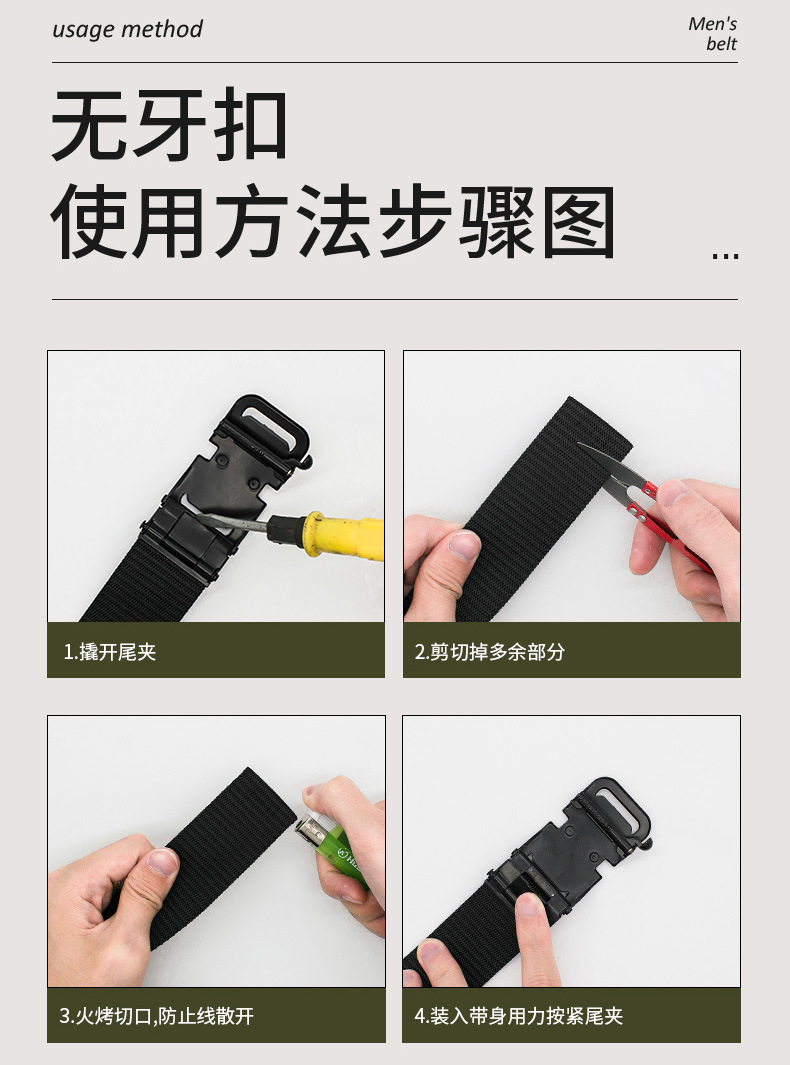 usage method

Men's belt

无牙扣
使用方法步骤图

...

1.撬开尾夹

2.剪切掉多余部分

3.火烤切口,防止线散开

4.装入带身用力按紧尾夹