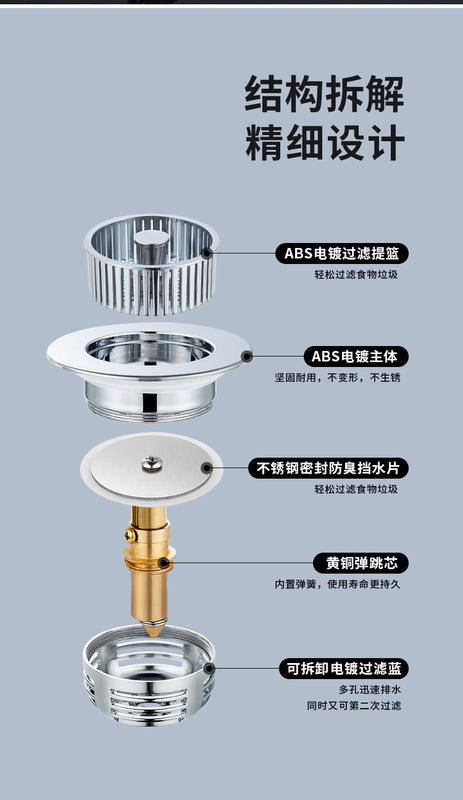 结构拆解
精细设计

ABS电镀过滤提篮
轻松过滤食物垃圾

ABS电镀主体
坚固耐用，不变形，不生锈

不锈钢密封防臭挡水片
轻松过滤食物垃圾

黄铜弹跳芯
内置弹簧，使用寿命更持久

可拆卸电镀过滤蓝
多孔迅速排水
同时又可第二次过滤