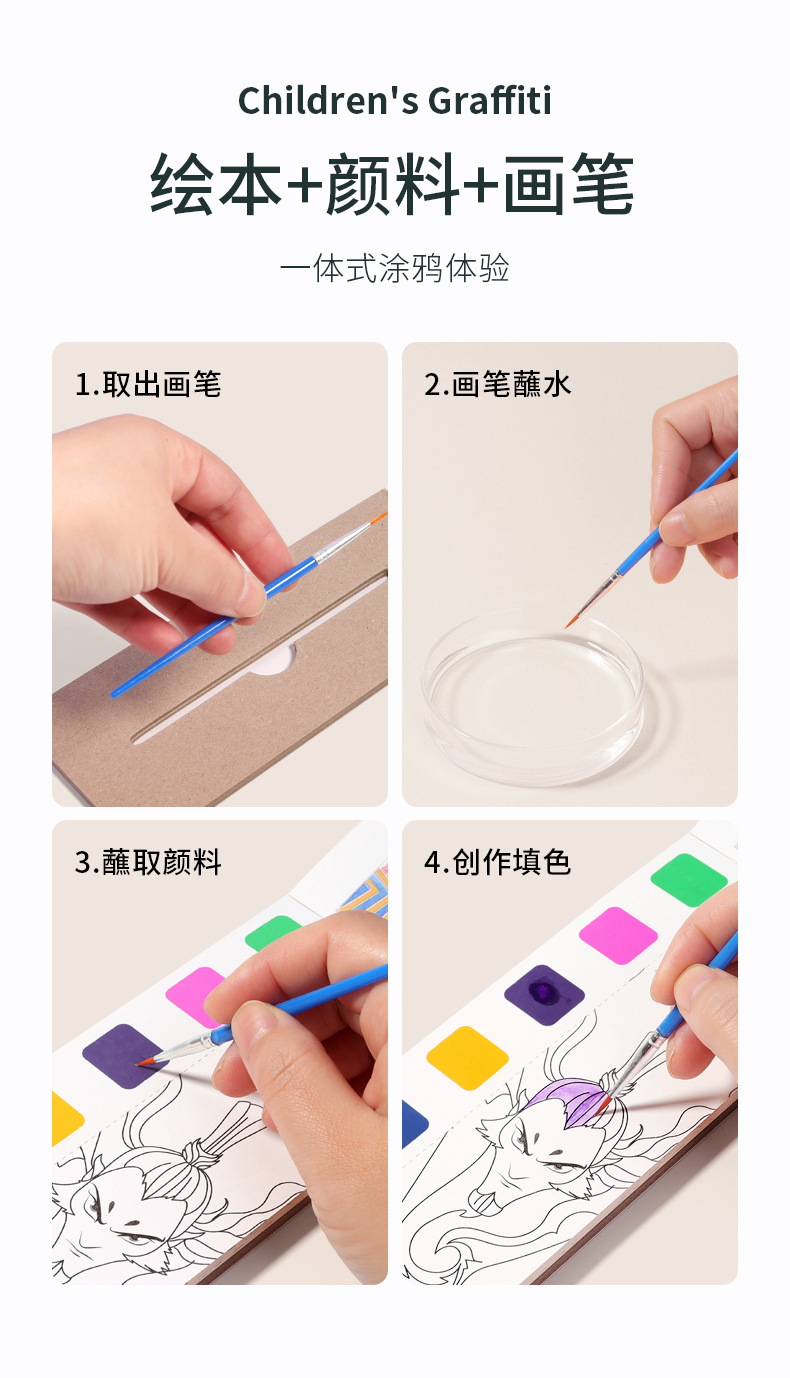 Children's Graffiti

绘本+颜料+画笔

一体式涂鸦体验

1.取出画笔

2.画笔蘸水

3.蘸取颜料

4.创作填色