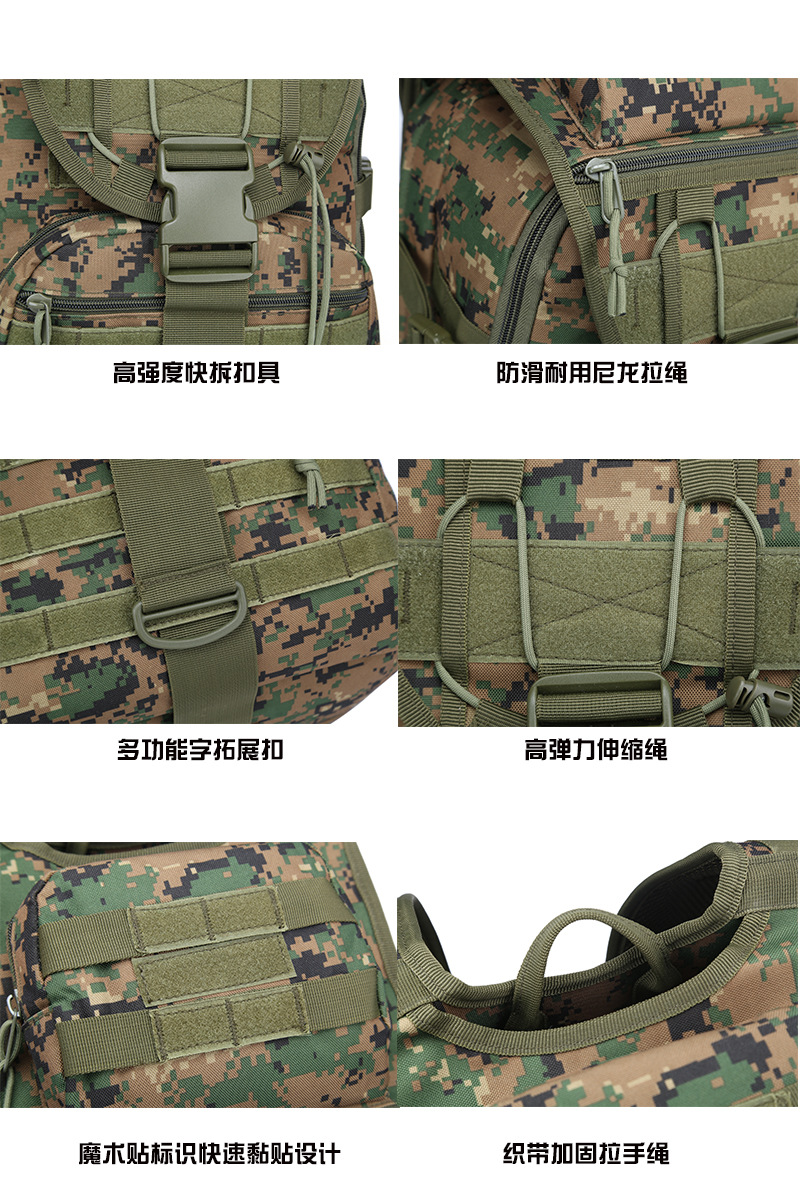 高强度快拆扣具

防滑耐用尼龙拉绳

多功能字拓展扣

高弹力伸缩绳

魔术贴标识快速黏贴设计

织带加固拉手绳