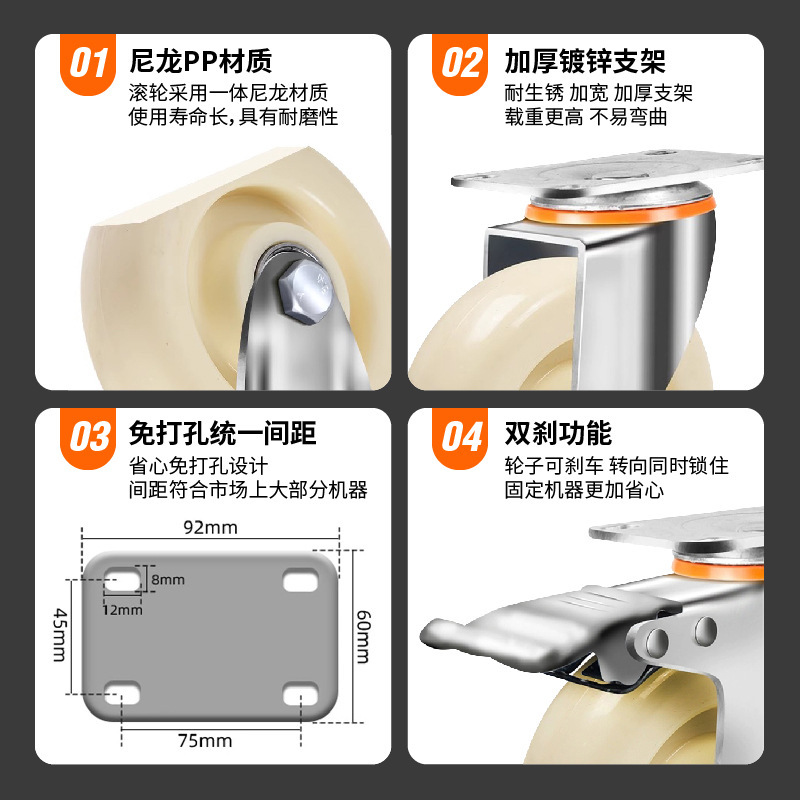 01 尼龙PP材质
滚轮采用一体尼龙材质
使用寿命长,具有耐磨性

02 加厚镀锌支架
耐生锈 加宽 加厚支架
载重更高 不易弯曲

03 免打孔统一间距
省心免打孔设计
间距符合市场上大部分机器

92mm
8mm
12mm
45mm
60mm
75mm

04 双刹功能
轮子可刹车 转向同时锁住
固定机器更加省心