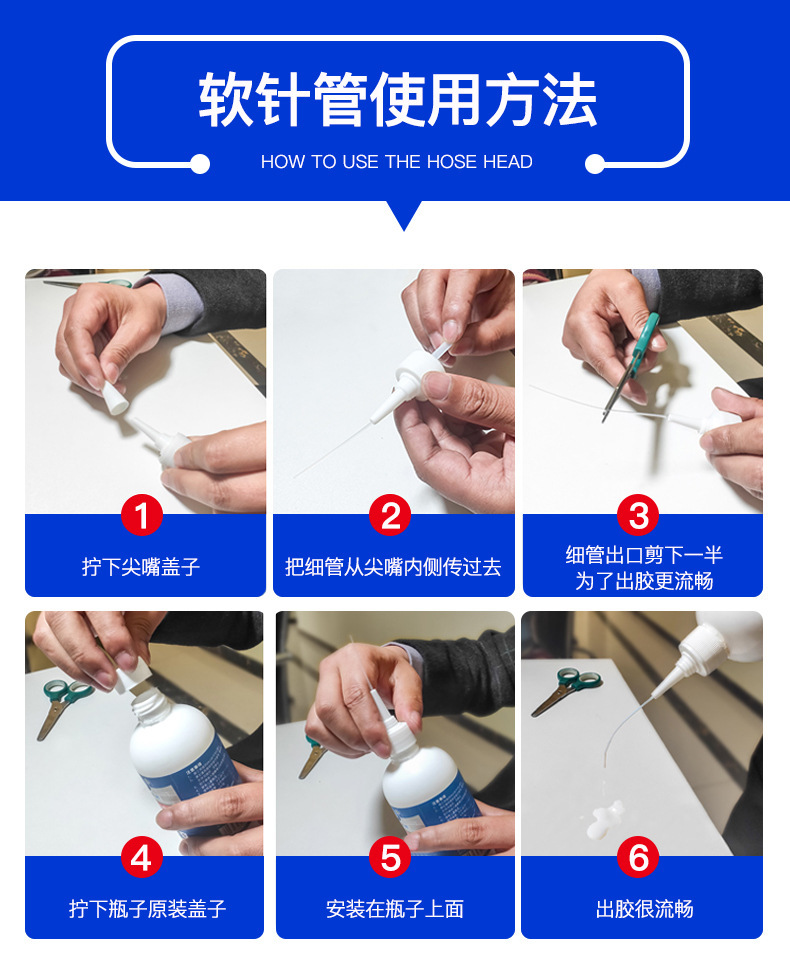 软针管使用方法

HOW TO USE THE HOSE HEAD

1
拧下尖嘴盖子

2
把细管从尖嘴内侧传过去

3
细管出口剪下一半
为了出胶更流畅

4
拧下瓶子原装盖子

5
安装在瓶子上面

6
出胶很流畅