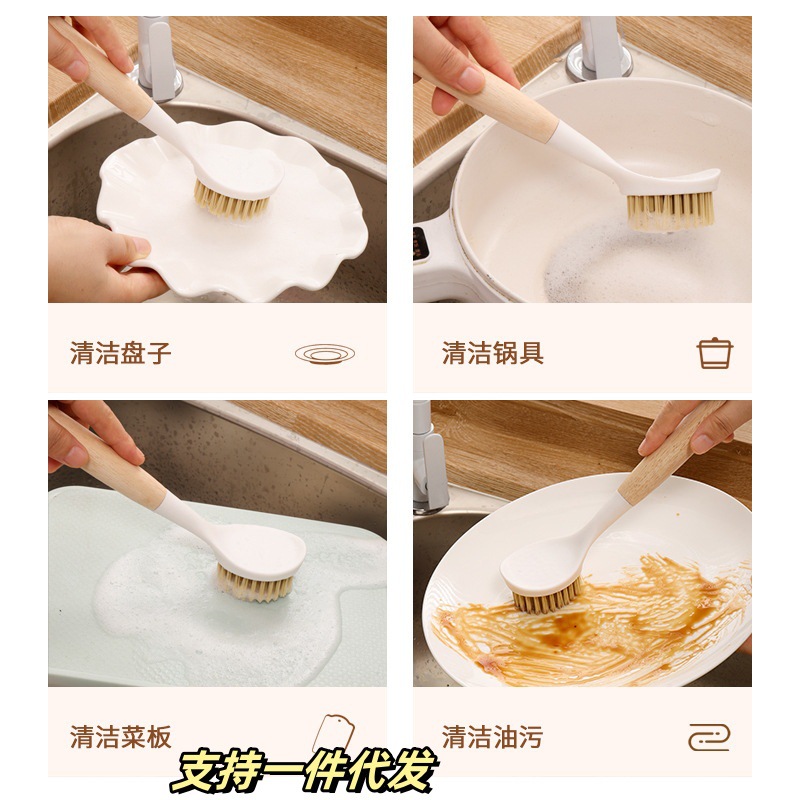 清洁盘子

清洁锅具

清洁菜板

清洁油污

支持一件代发