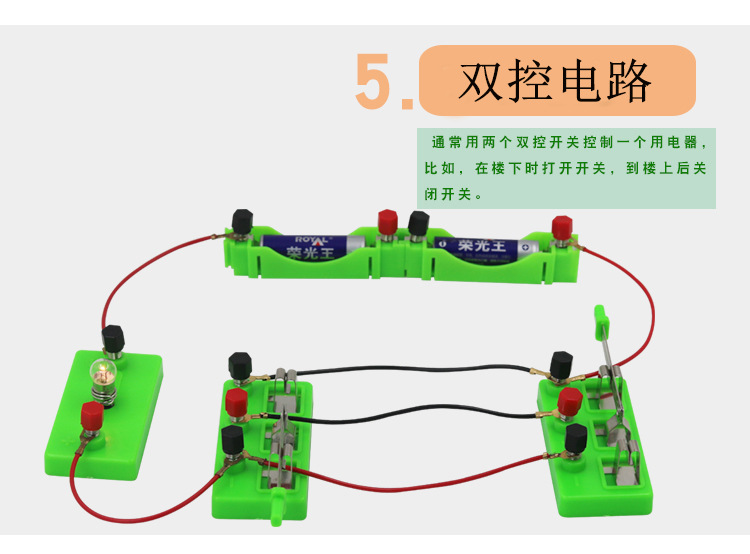 5. 双控电路

通常用两个双控开关控制一个用电器，比如，在楼下时打开开关，到楼上后关闭开关。

ROYAL
荣光王

荣光王