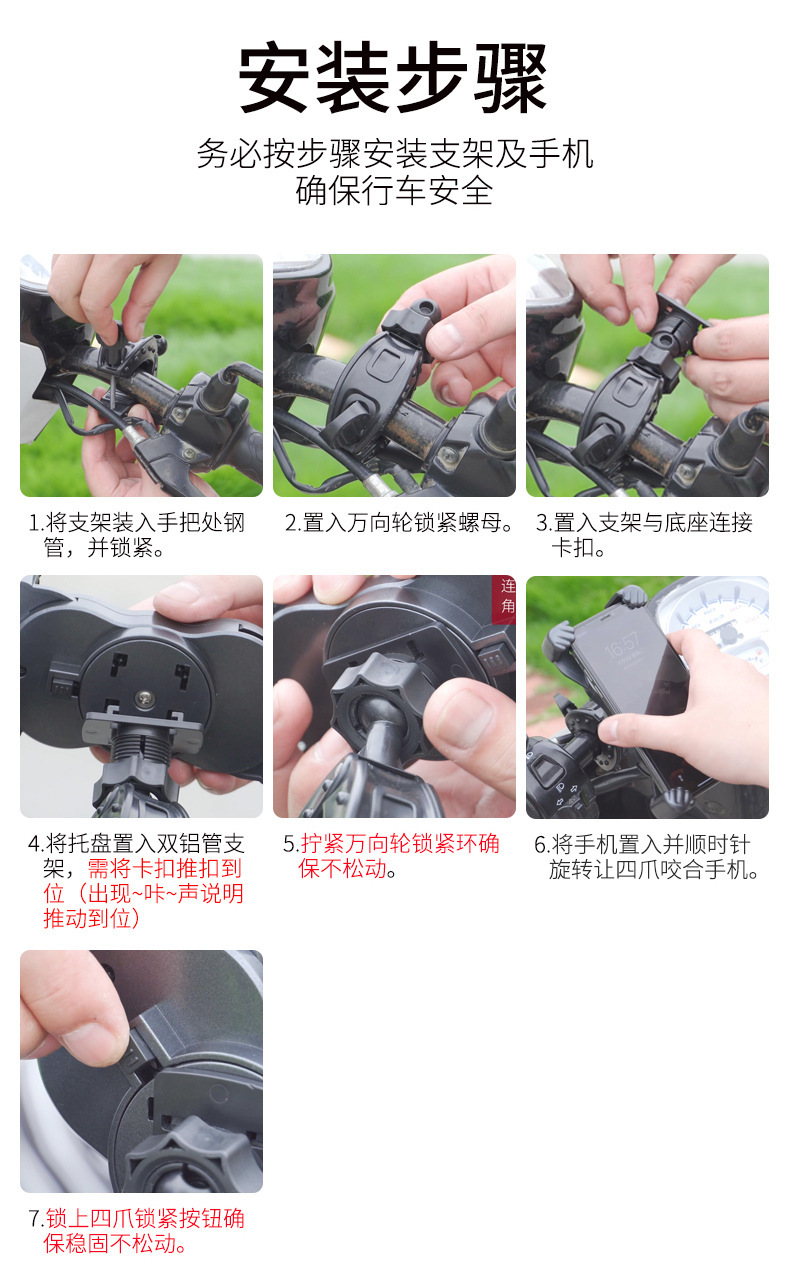 安装步骤

务必按步骤安装支架及手机
确保行车安全

1.将支架装入手把处钢管，并锁紧。

2.置入万向轮锁紧螺母。

3.置入支架与底座连接卡扣。

连角

16:57

4.将托盘置入双铝管支架，需将卡扣推扣到位（出现~咔~声说明推动到位）

5.拧紧万向轮锁紧环确保不松动。

6.将手机置入并顺时针旋转让四爪咬合手机。

7.锁上四爪锁紧按钮确保稳固不松动。