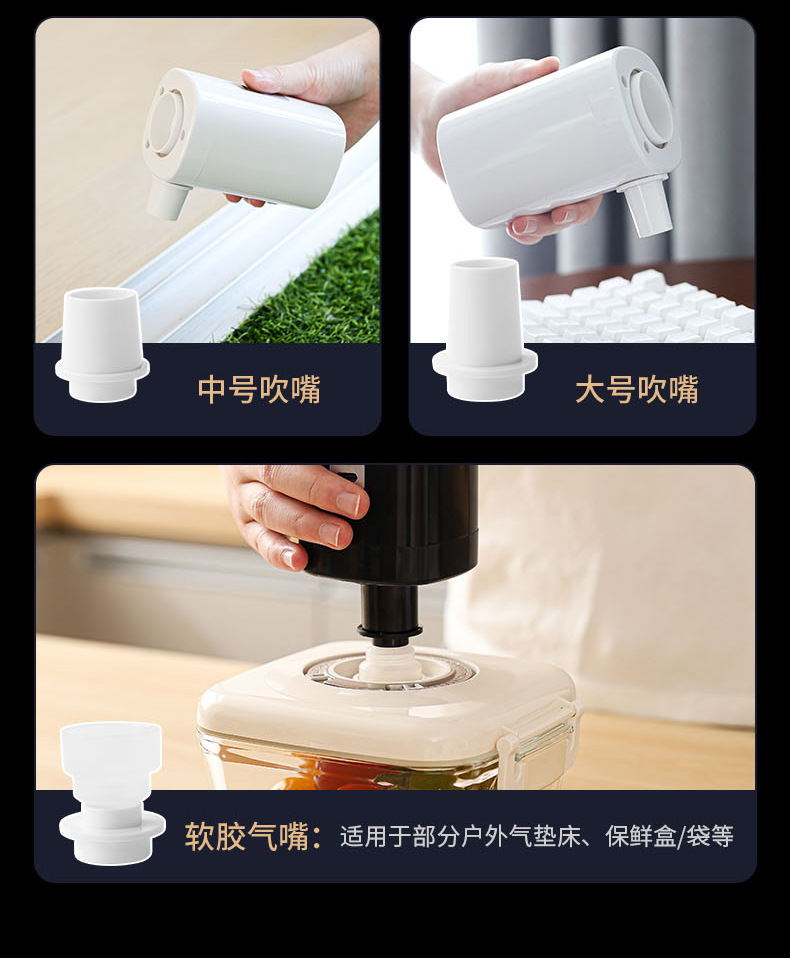 中号吹嘴

大号吹嘴

软胶气嘴：适用于部分户外气垫床、保鲜盒/袋等