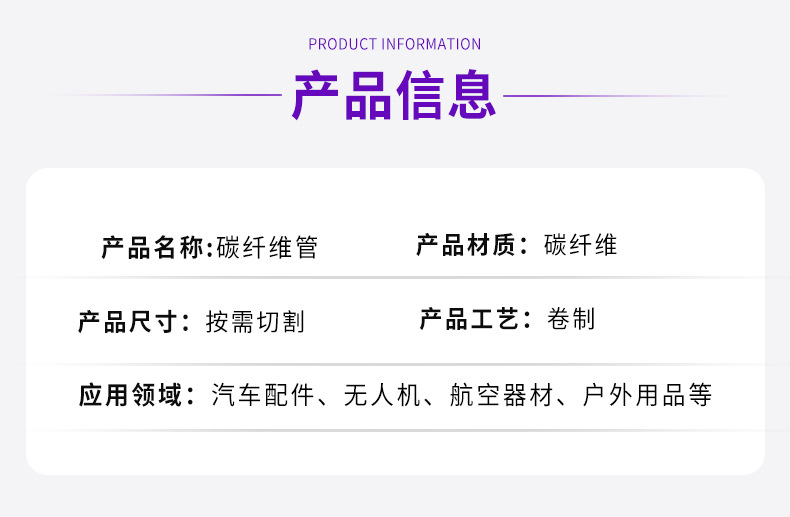 PRODUCT INFORMATION

产品信息

产品名称:碳纤维管

产品材质：碳纤维

产品尺寸：按需切割

产品工艺：卷制

应用领域：汽车配件、无人机、航空器材、户外用品等