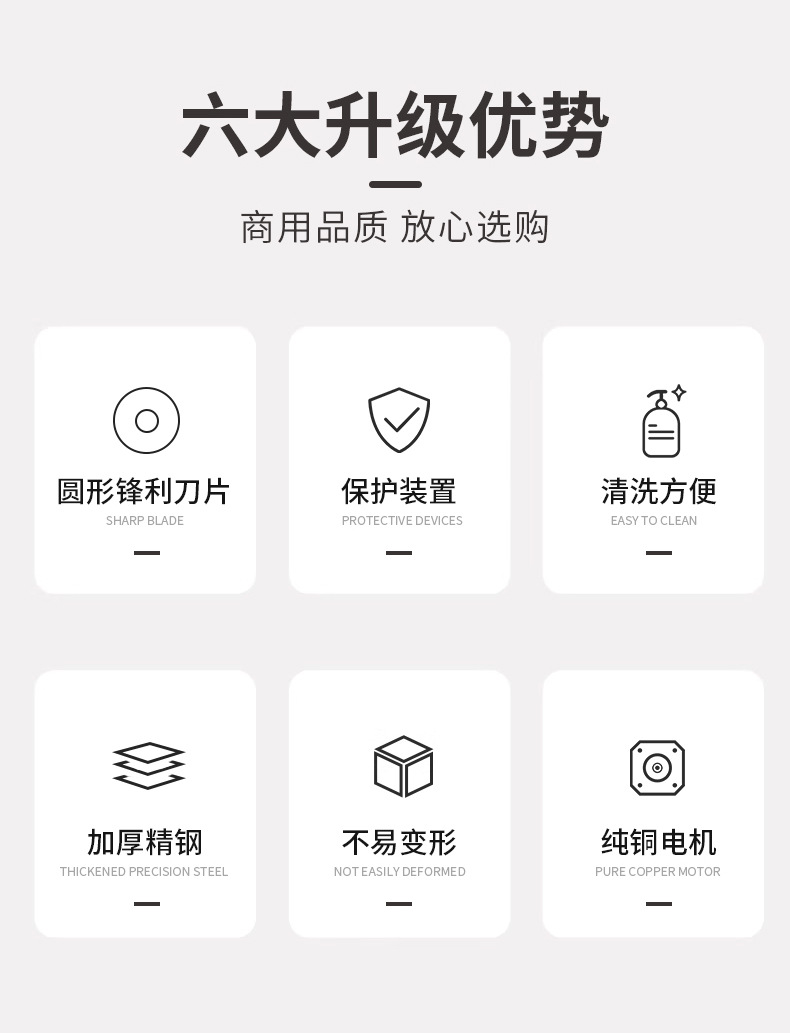 六大升级优势

商用品质 放心选购

圆形锋利刀片
SHARP BLADE

保护装置
PROTECTIVE DEVICES

清洗方便
EASY TO CLEAN

加厚精钢
THICKENED PRECISION STEEL

不易变形
NOT EASILY DEFORMED

纯铜电机
PURE COPPER MOTOR