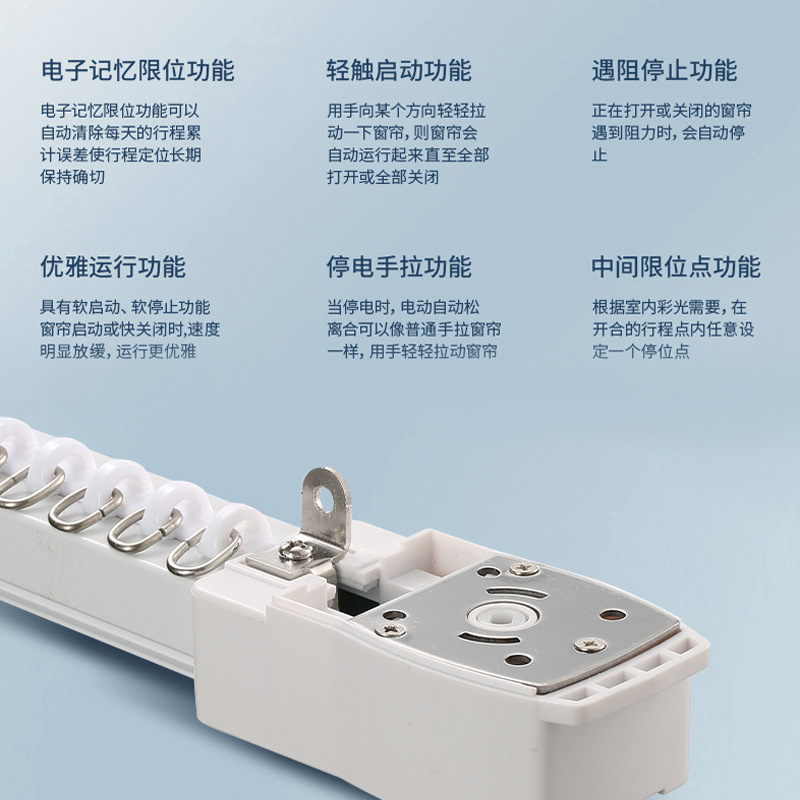 电子记忆限位功能

电子记忆限位功能可以自动清除每天的行程累计误差使行程定位长期保持确切

轻触启动功能

用手向某个方向轻轻拉动一下窗帘，则窗帘会自动运行起来直至全部打开或全部关闭

遇阻停止功能

正在打开或关闭的窗帘遇到阻力时，会自动停止

优雅运行功能

具有软启动、软停止功能窗帘启动或快关闭时，速度明显放缓，运行更优雅

停电手拉功能

当停电时，电动自动松离合可以像普通手拉窗帘一样，用手轻轻拉动窗帘

中间限位点功能

根据室内彩光需要，在开合的行程点内任意设定一个停位点