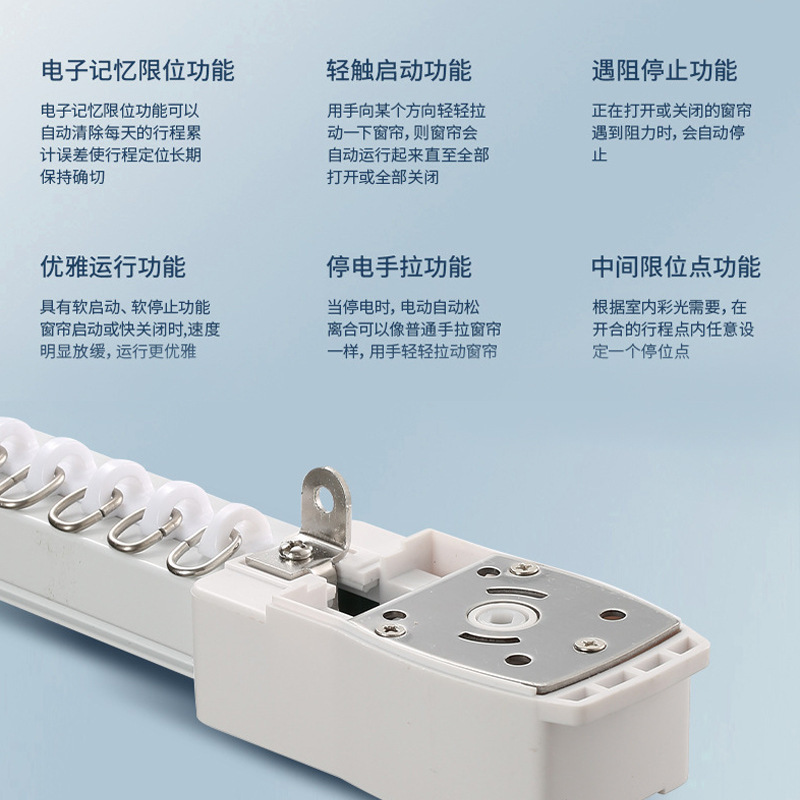 电子记忆限位功能

电子记忆限位功能可以自动清除每天的行程累计误差使行程定位长期保持确切

轻触启动功能

用手向某个方向轻轻拉动一下窗帘，则窗帘会自动运行起来直至全部打开或全部关闭

遇阻停止功能

正在打开或关闭的窗帘遇到阻力时，会自动停止

优雅运行功能

具有软启动、软停止功能窗帘启动或快关闭时，速度明显放缓，运行更优雅

停电手拉功能

当停电时，电动自动松离合可以像普通手拉窗帘一样，用手轻轻拉动窗帘

中间限位点功能

根据室内彩光需要，在开合的行程点内任意设定一个停位点