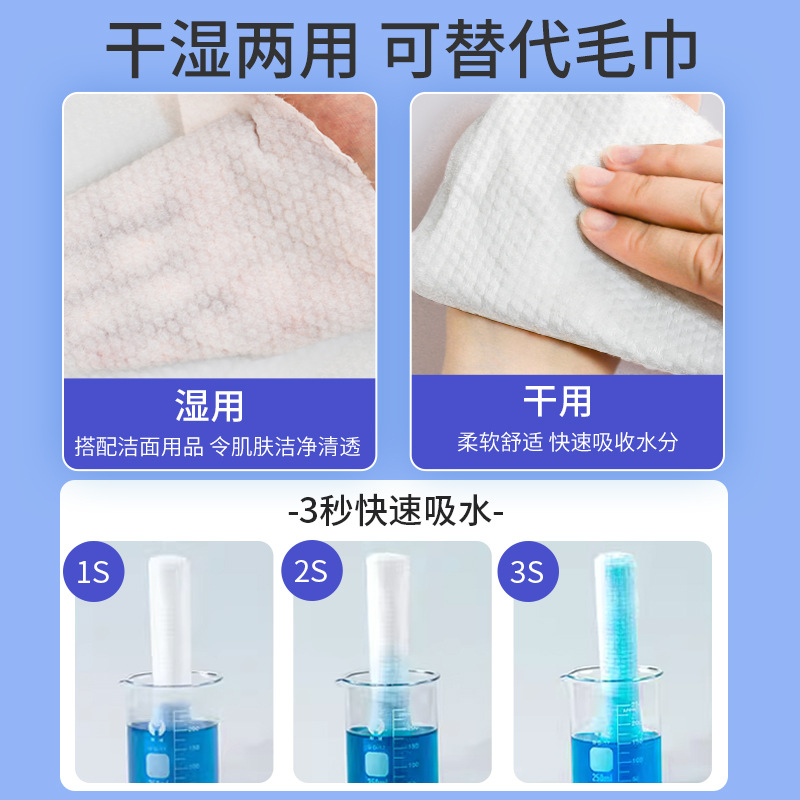 干湿两用 可替代毛巾

湿用
搭配洁面用品 令肌肤洁净清透

干用
柔软舒适 快速吸收水分

-3秒快速吸水-

1S

2S

3S