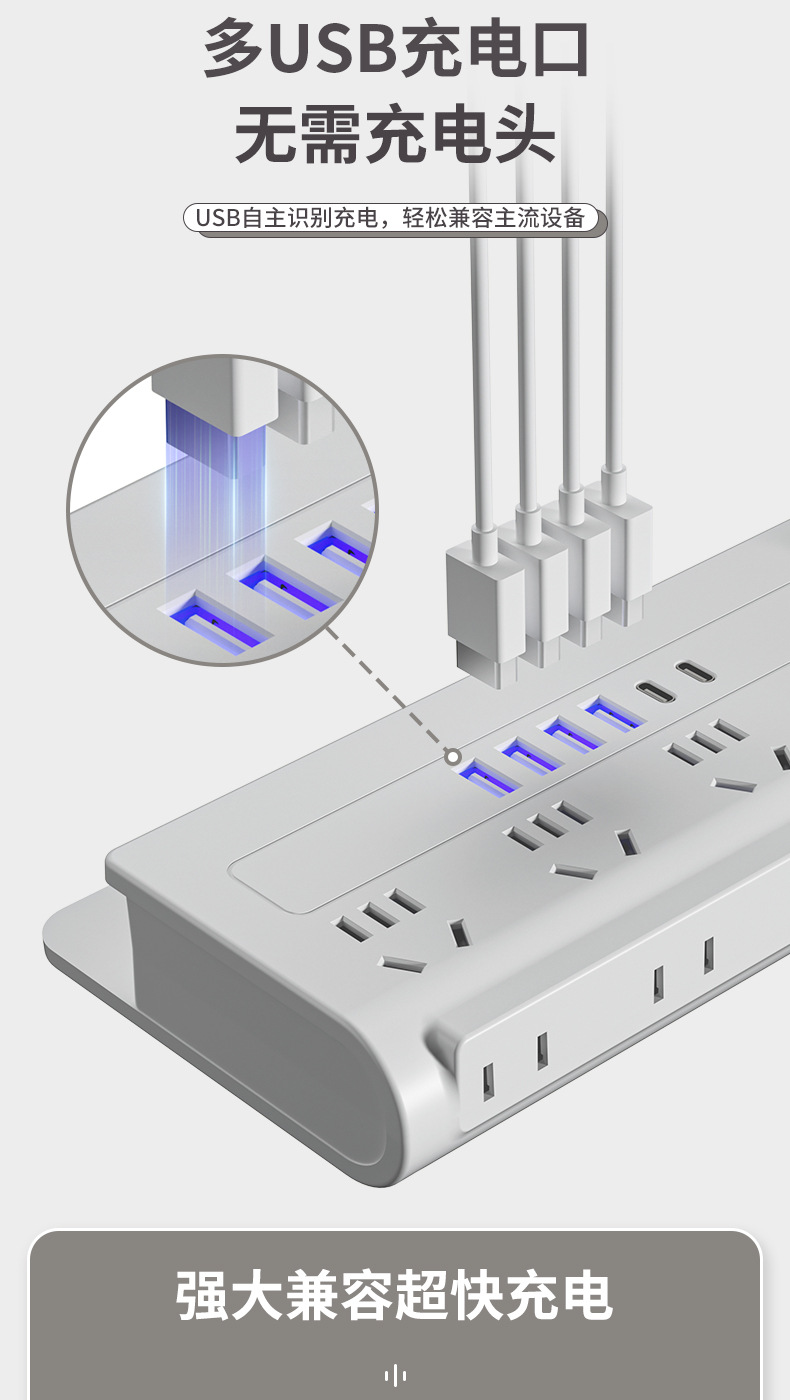 多USB充电口
无需充电头

USB自主识别充电，轻松兼容主流设备

强大兼容超快充电