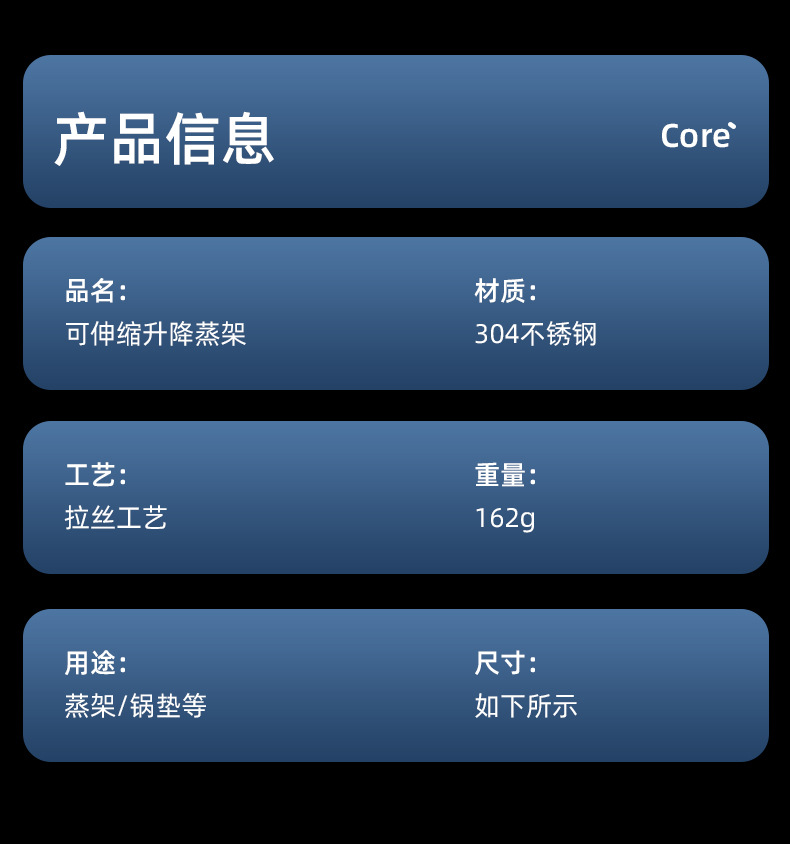 产品信息

Core`

品名：
可伸缩升降蒸架

材质：
304不锈钢

工艺：
拉丝工艺

重量：
162g

用途：
蒸架/锅垫等

尺寸：
如下所示