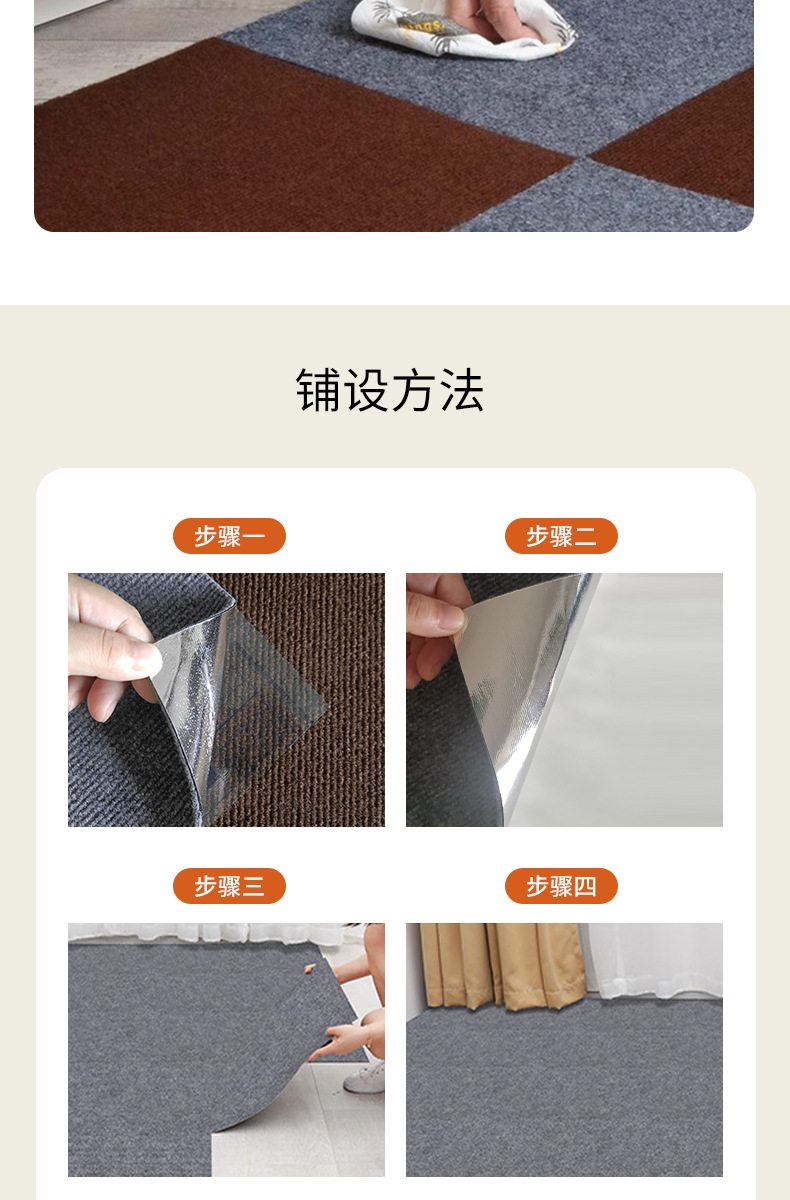 铺设方法

步骤一

步骤二

步骤三

步骤四