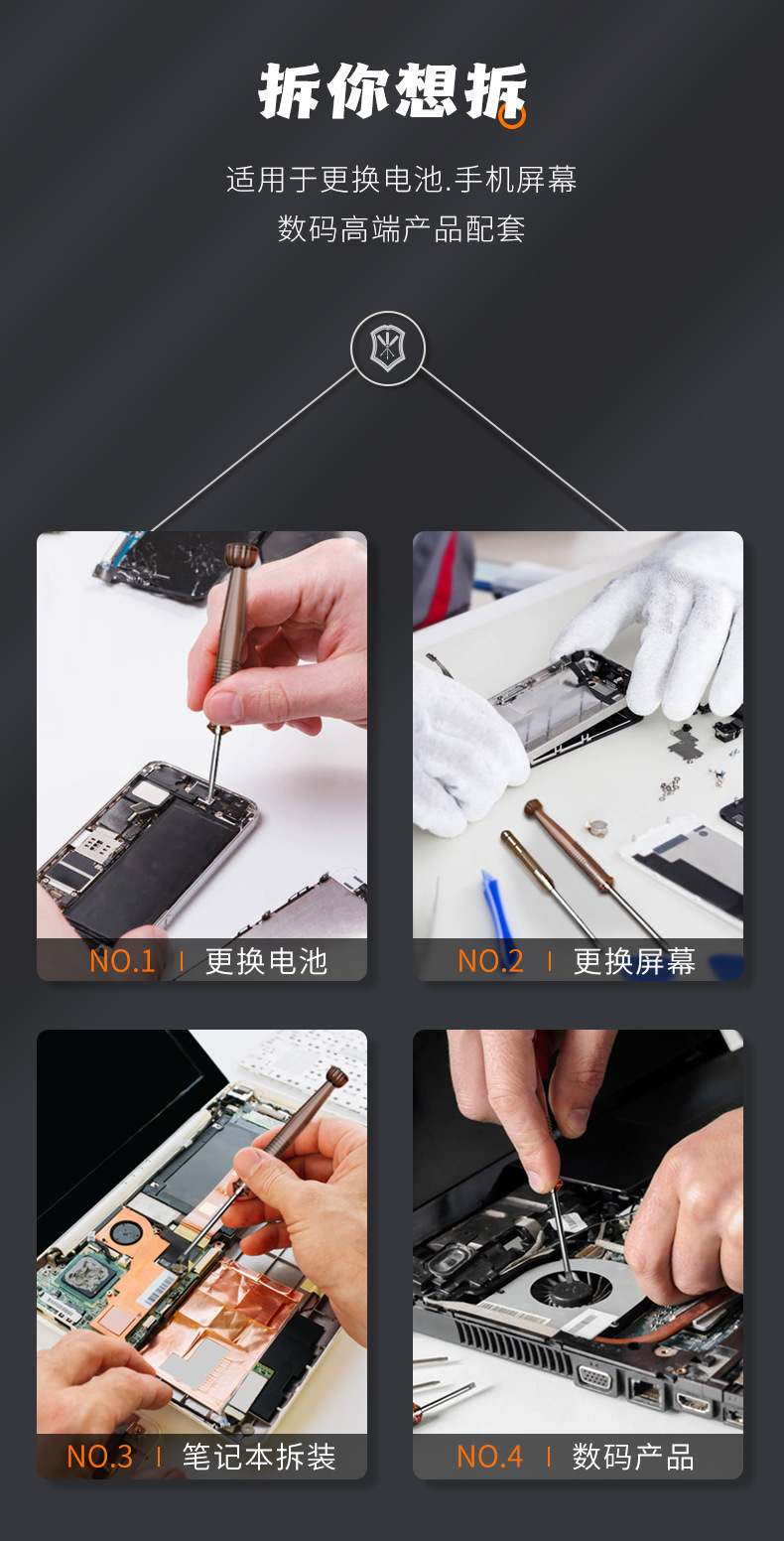 拆你想拆

适用于更换电池.手机屏幕
数码高端产品配套

NO.1 | 更换电池

NO.2 | 更换屏幕

NO.3 | 笔记本拆装

NO.4 | 数码产品