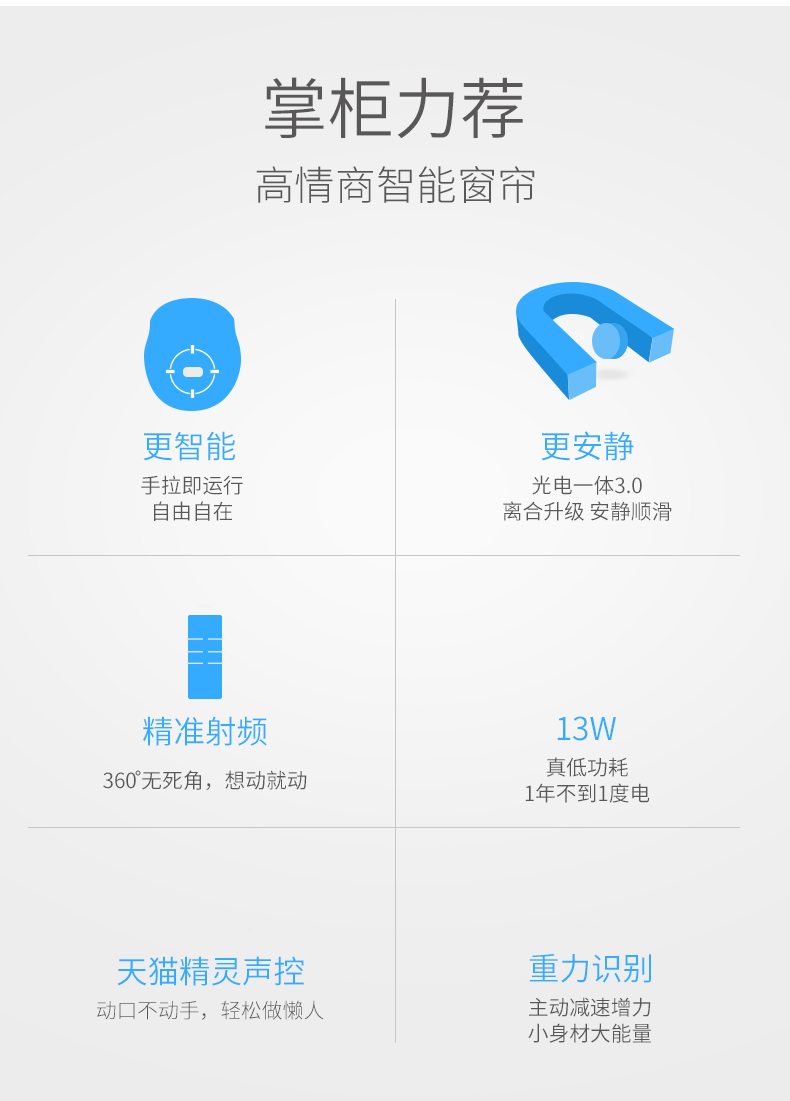 掌柜力荐

高情商智能窗帘

更智能
手拉即运行
自由自在

更安静
光电一体3.0
离合升级 安静顺滑

精准射频
360°无死角，想动就动

13W
真低功耗
1年不到1度电

天猫精灵声控
动口不动手，轻松做懒人

重力识别
主动减速增力
小身材大能量