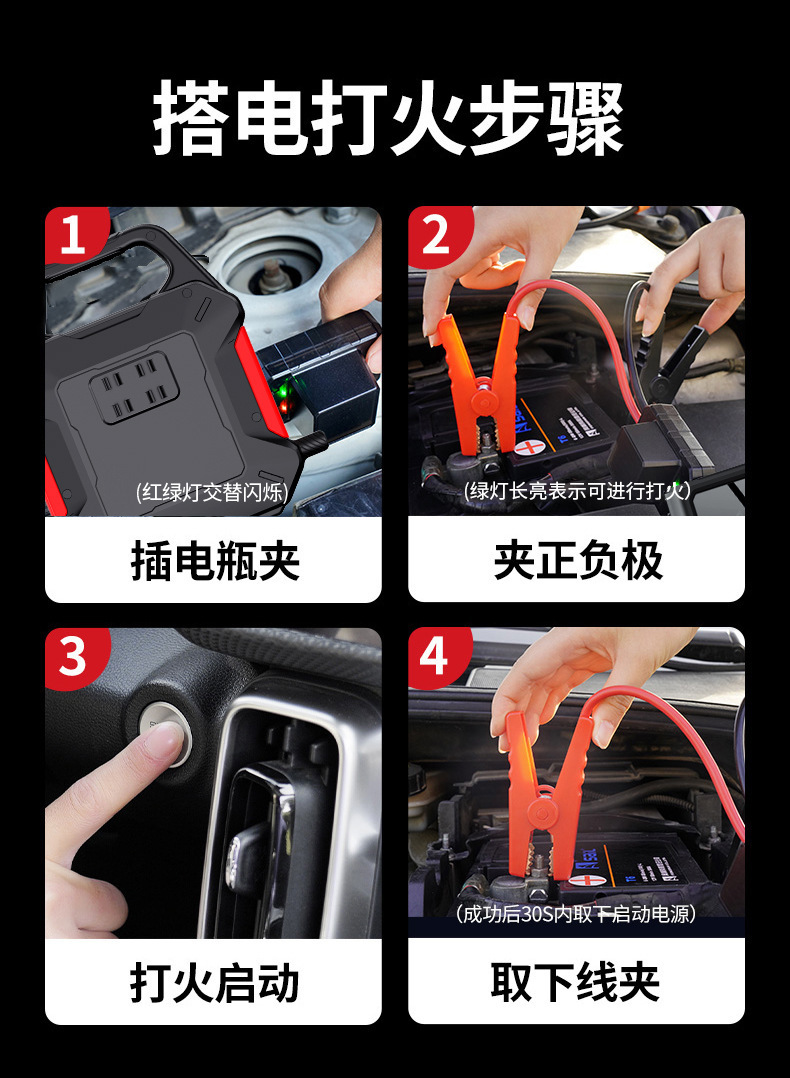 搭电打火步骤

1
(红绿灯交替闪烁)
插电瓶夹

2
(绿灯长亮表示可进行打火)
夹正负极

3
打火启动

4
(成功后30S内取下启动电源)
取下线夹