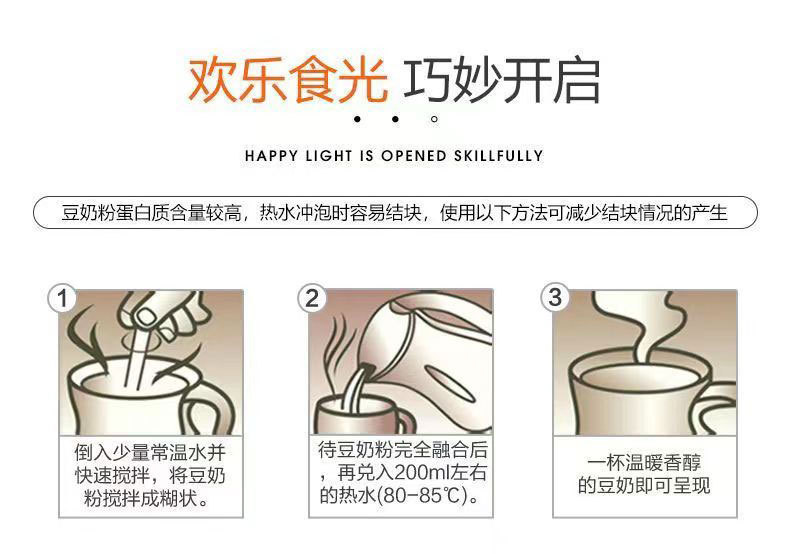 欢乐食光 巧妙开启

HAPPY LIGHT IS OPENED SKILLFULLY

豆奶粉蛋白质含量较高，热水冲泡时容易结块，使用以下方法可减少结块情况的产生

1

倒入少量常温水并快速搅拌，将豆奶粉搅拌成糊状。

2

待豆奶粉完全融合后，再兑入200ml左右的热水(80-85℃)。

3

一杯温暖香醇的豆奶即可呈现