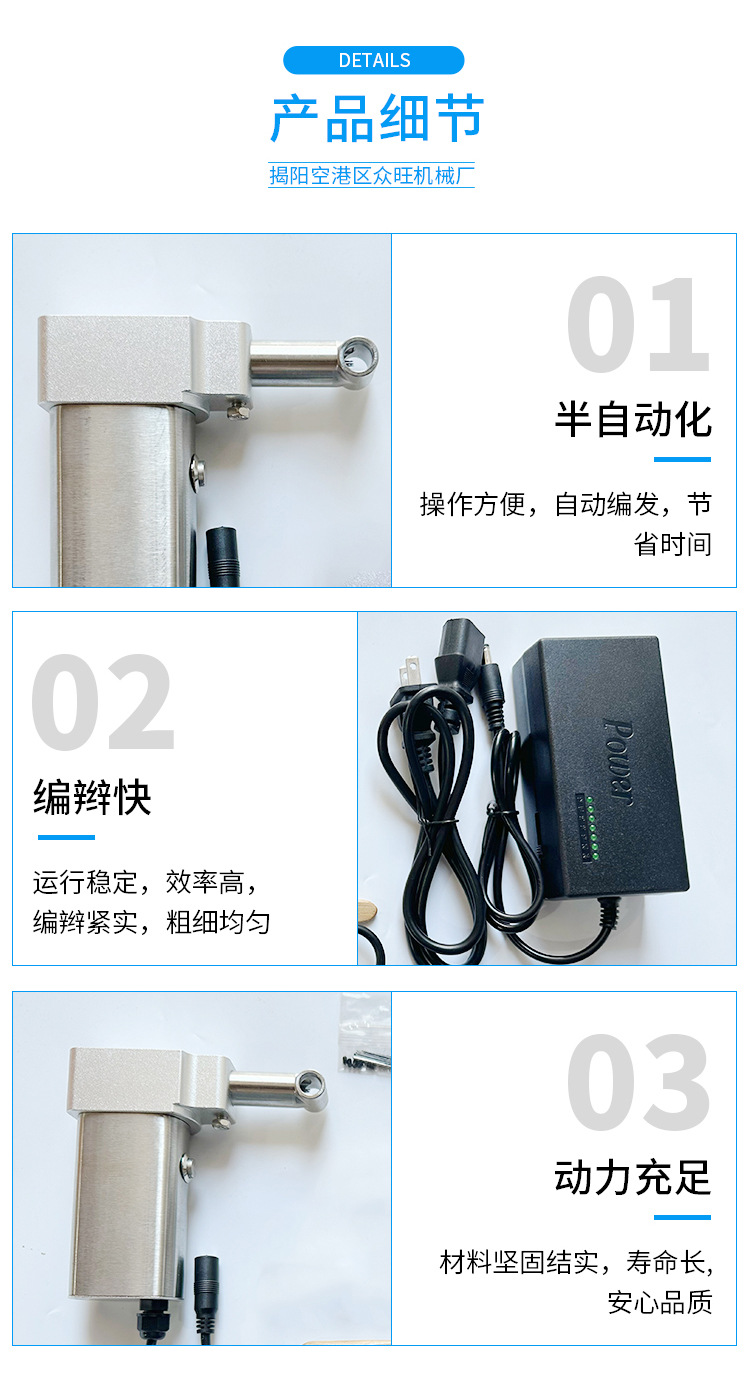 DETAILS

产品细节

揭阳空港区众旺机械厂

01

半自动化

操作方便，自动编发，节省时间

02

编辫快

运行稳定，效率高，编辫紧实，粗细均匀

Power

03

动力充足

材料坚固结实，寿命长，安心品质