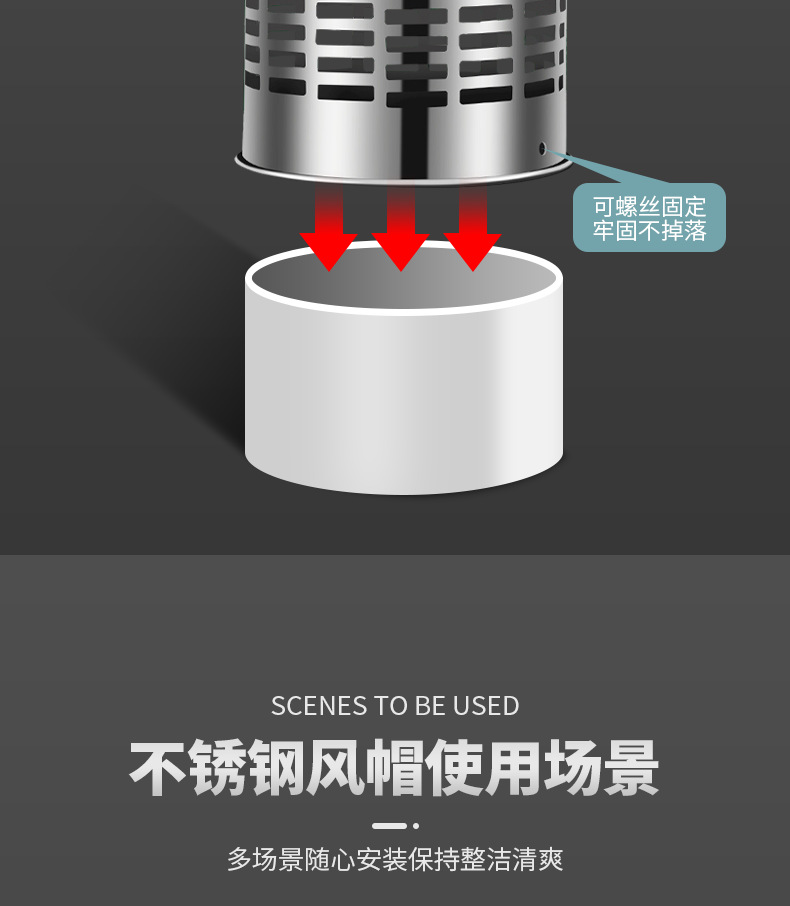 可螺丝固定
牢固不掉落

SCENES TO BE USED

不锈钢风帽使用场景

多场景随心安装保持整洁清爽