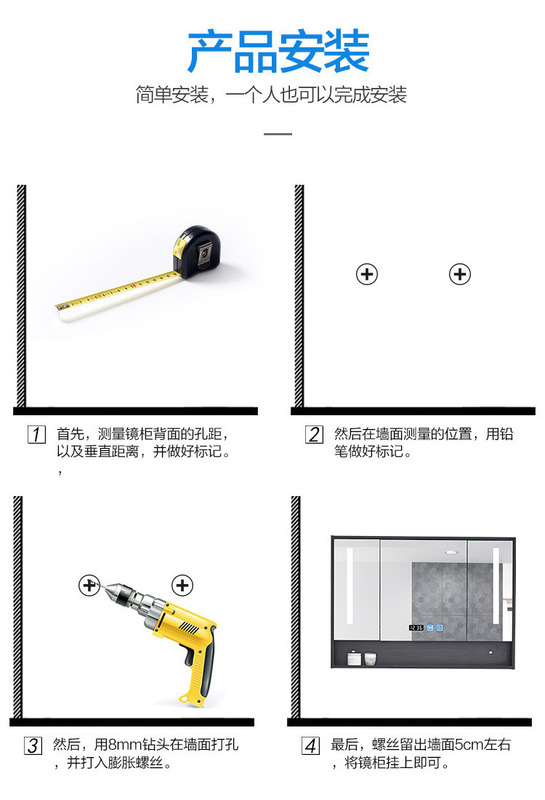 产品安装

简单安装，一个人也可以完成安装

1 首先，测量镜柜背面的孔距，以及垂直距离，并做好标记。
，

2 然后在墙面测量的位置，用铅笔做好标记。

3 然后，用8mm钻头在墙面打孔，并打入膨胀螺丝。

4 最后，螺丝留出墙面5cm左右，将镜柜挂上即可。