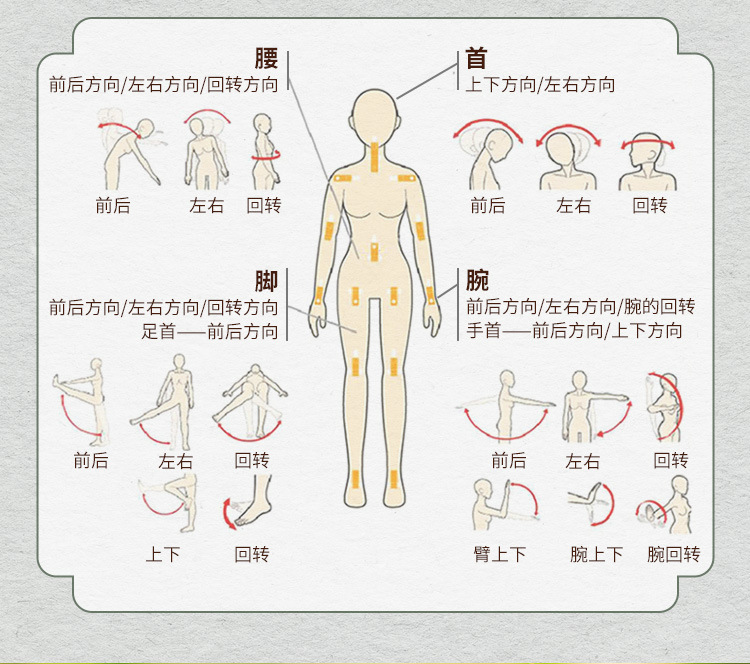 腰
前后方向/左右方向/回转方向

前后 左右 回转

首
上下方向/左右方向

前后 左右 回转

脚
前后方向/左右方向/回转方向
足首——前后方向

前后 左右 回转

上下 回转

腕
前后方向/左右方向/腕的回转
手首——前后方向/上下方向

前后 左右 回转

臂上下 腕上下 腕回转