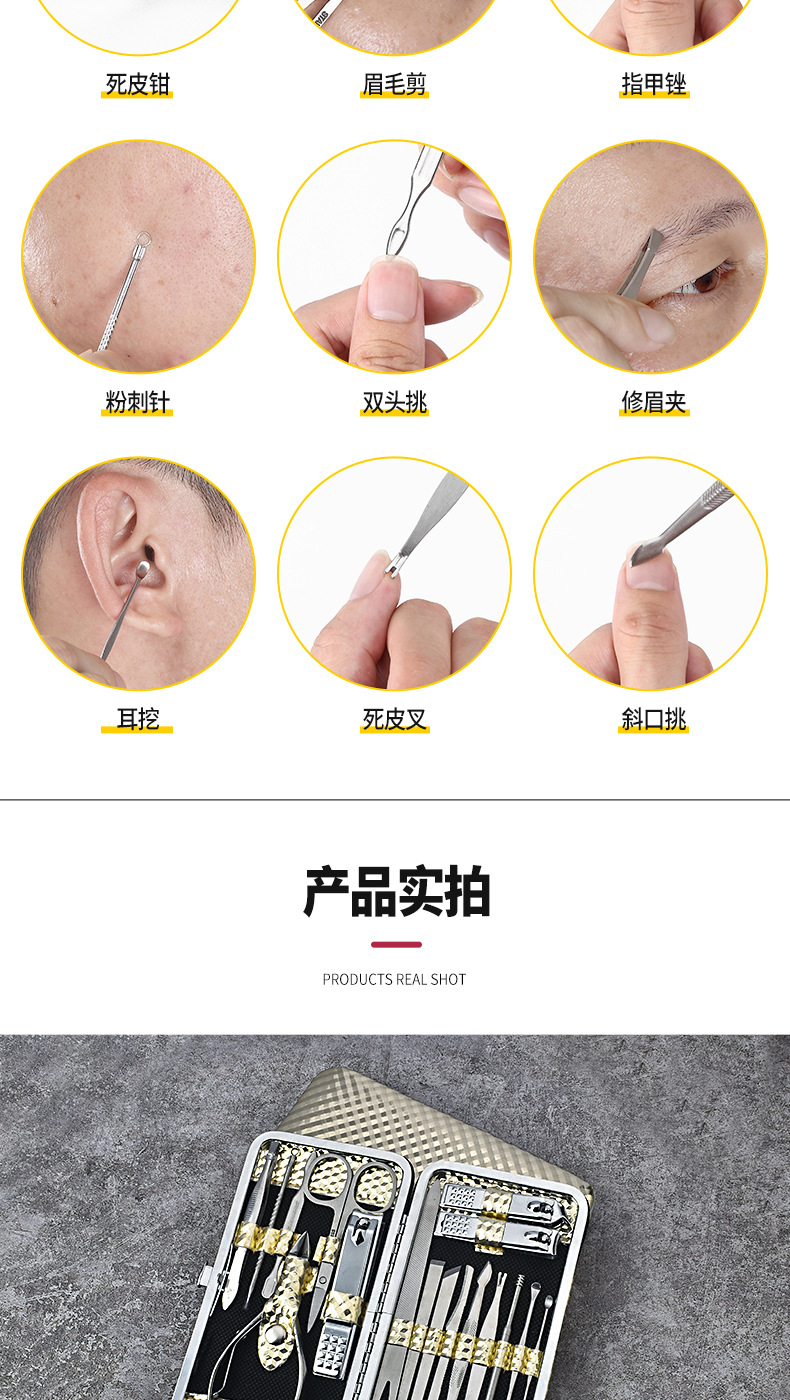 死皮钳

眉毛剪

指甲锉

粉刺针

双头挑

修眉夹

耳挖

死皮叉

斜口挑

产品实拍

PRODUCTS REAL SHOT